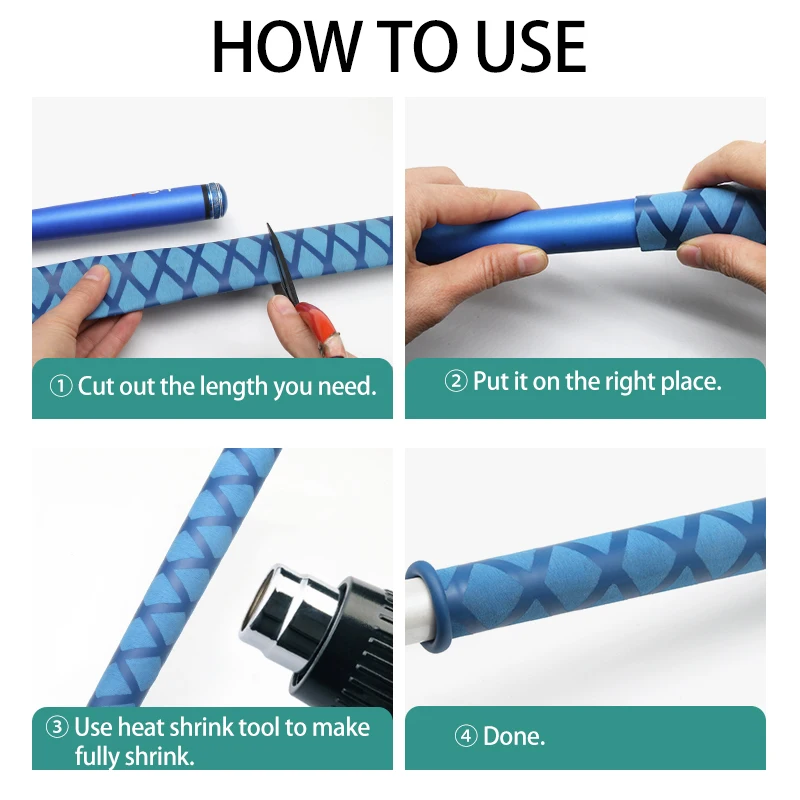 HOW TO USE

① Cut out the length you need.

② Put it on the right place.

③ Use heat shrink tool to make fully shrink.

④ Done.