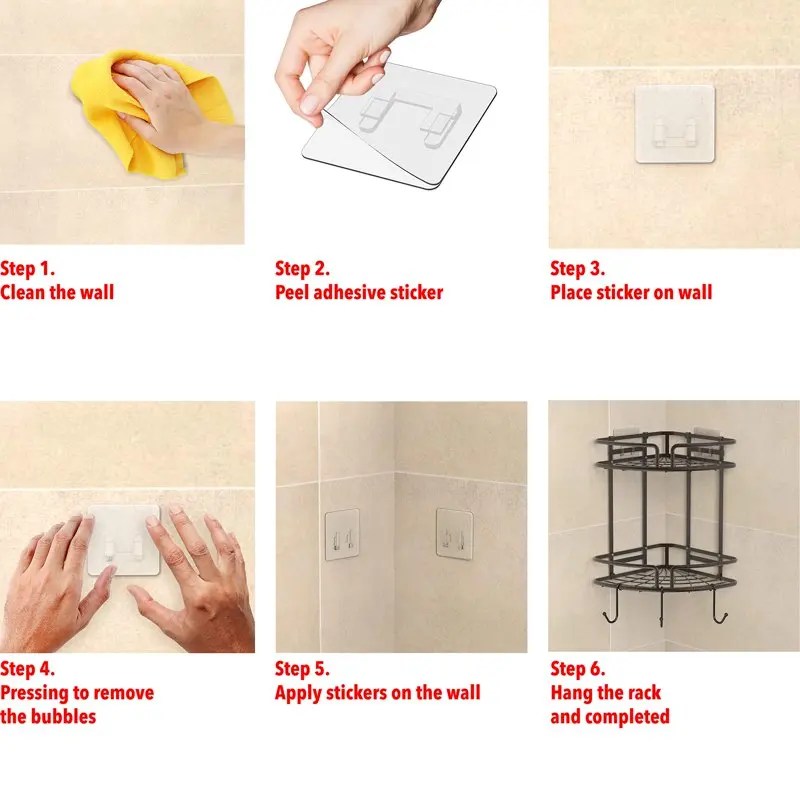 Step 1.
Clean the wall

Step 2.
Peel adhesive sticker

Step 3.
Place sticker on wall

Step 4.
Pressing to remove the bubbles

Step 5.
Apply stickers on the wall

Step 6.
Hang the rack and completed