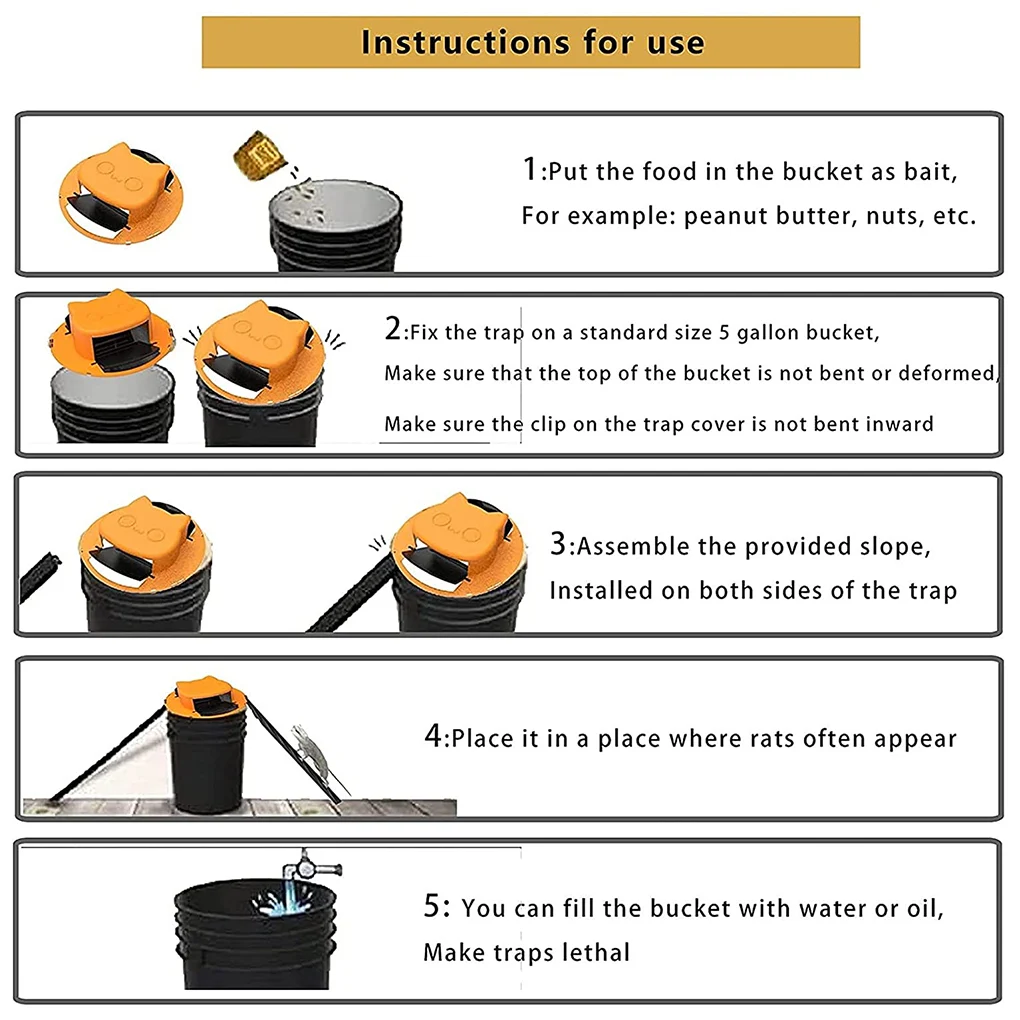 Instructions for use

1:Put the food in the bucket as bait, For example: peanut butter, nuts, etc.

2:Fix the trap on a standard size 5 gallon bucket, Make sure that the top of the bucket is not bent or deformed, Make sure the clip on the trap cover is not bent inward

3:Assemble the provided slope, Installed on both sides of the trap

4:Place it in a place where rats often appear

5: You can fill the bucket with water or oil, Make traps lethal