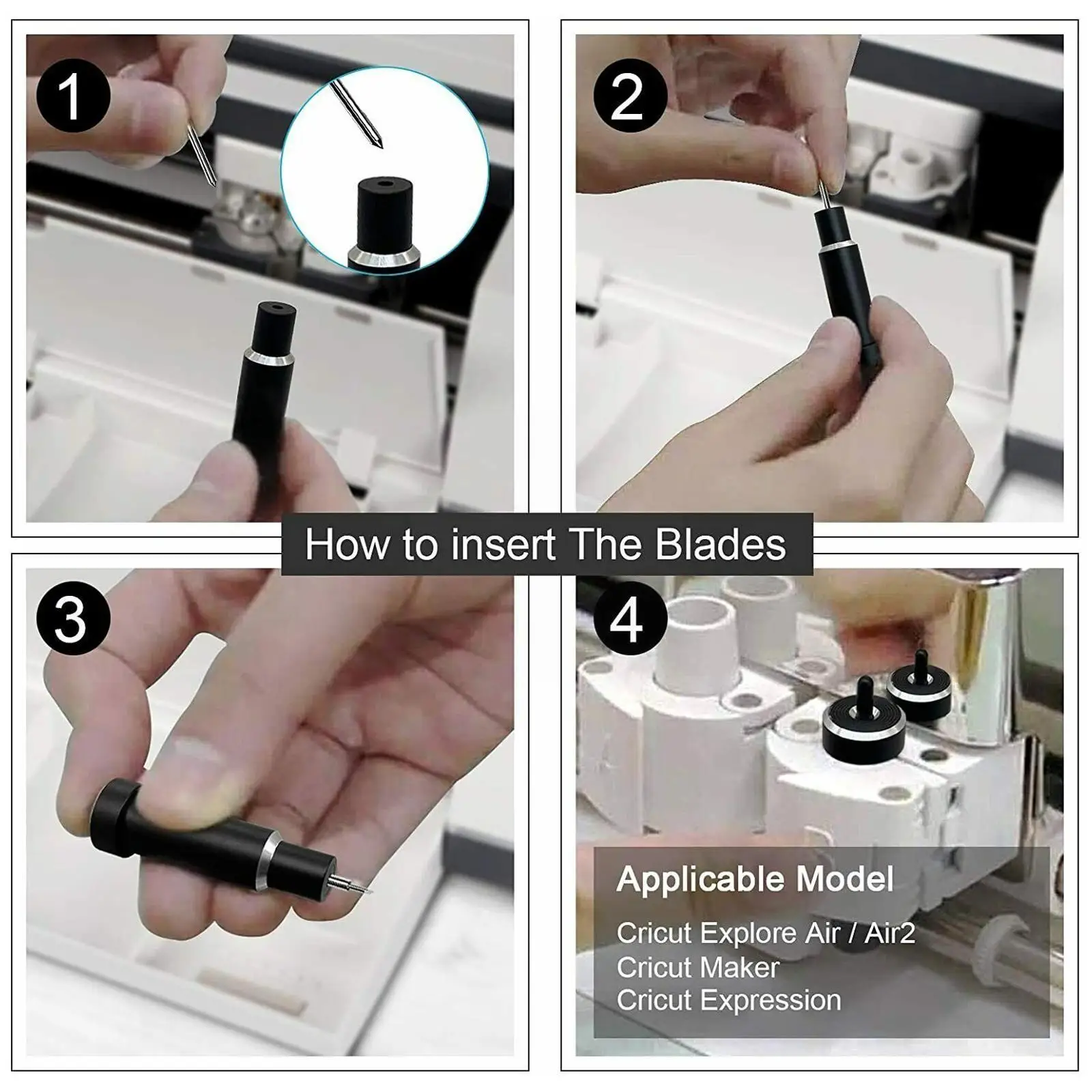 1

2

How to insert The Blades

3

4

Applicable Model

Cricut Explore Air / Air2
Cricut Maker
Cricut Expression