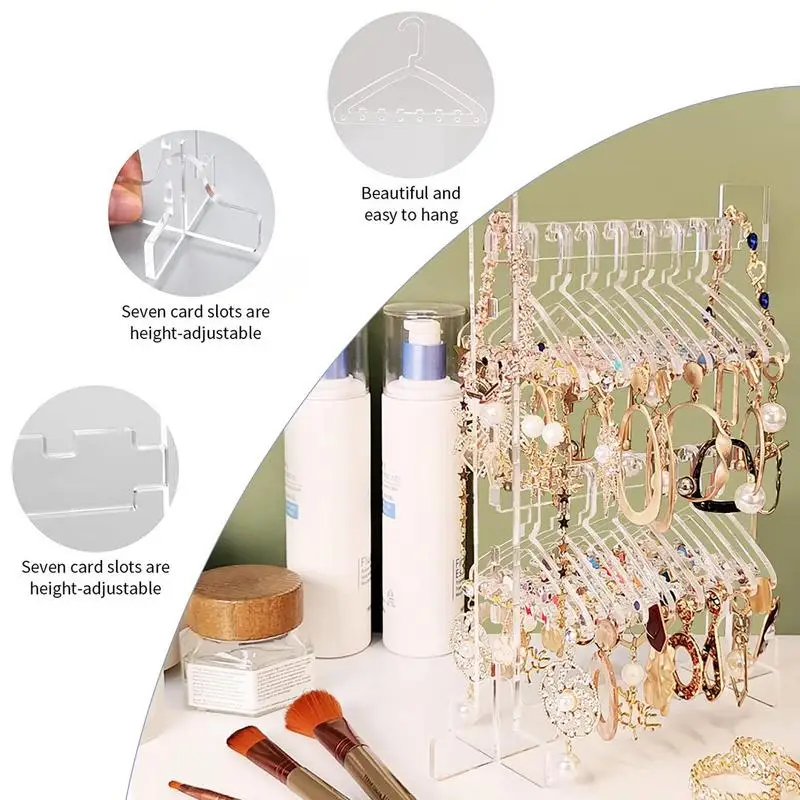 Beautiful and easy to hang

Seven card slots are height-adjustable

Seven card slots are height-adjustable