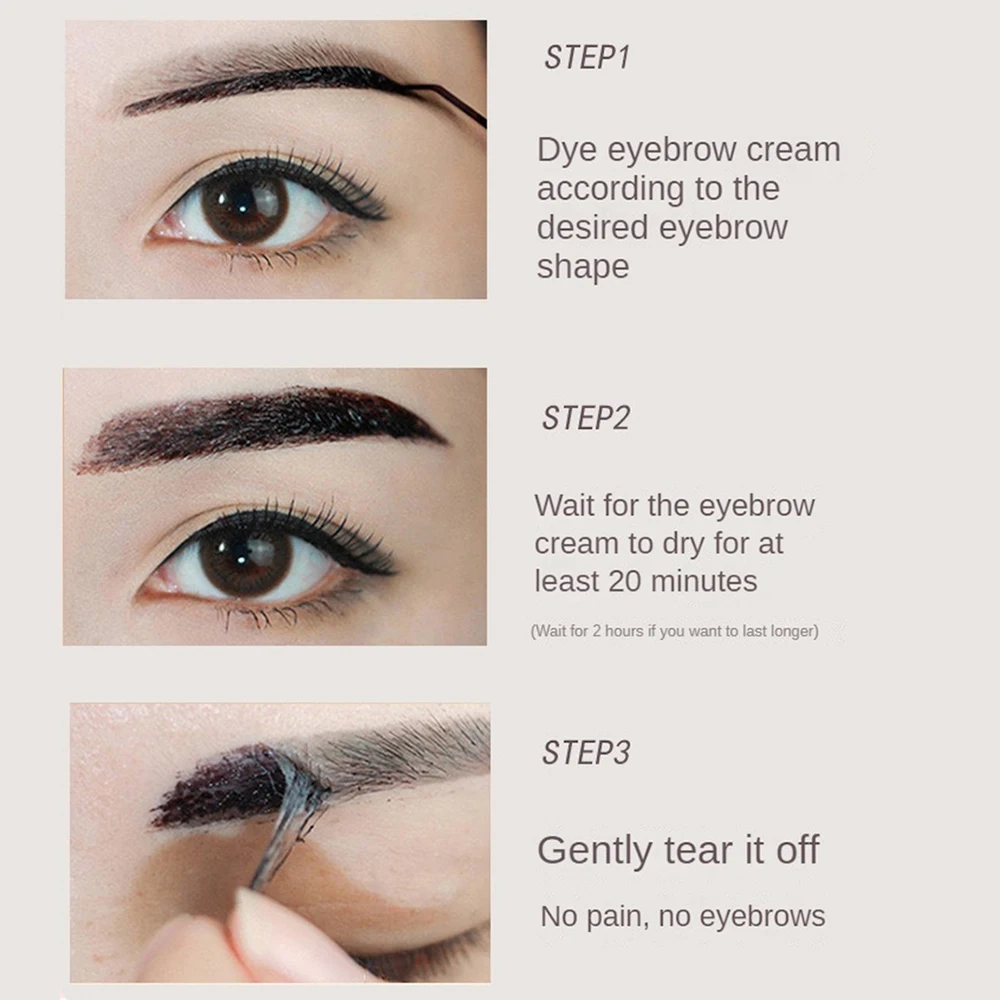 STEP1

Dye eyebrow cream according to the desired eyebrow shape

STEP2

Wait for the eyebrow cream to dry for at least 20 minutes

(Wait for 2 hours if you want to last longer)

STEP3

Gently tear it off

No pain, no eyebrows