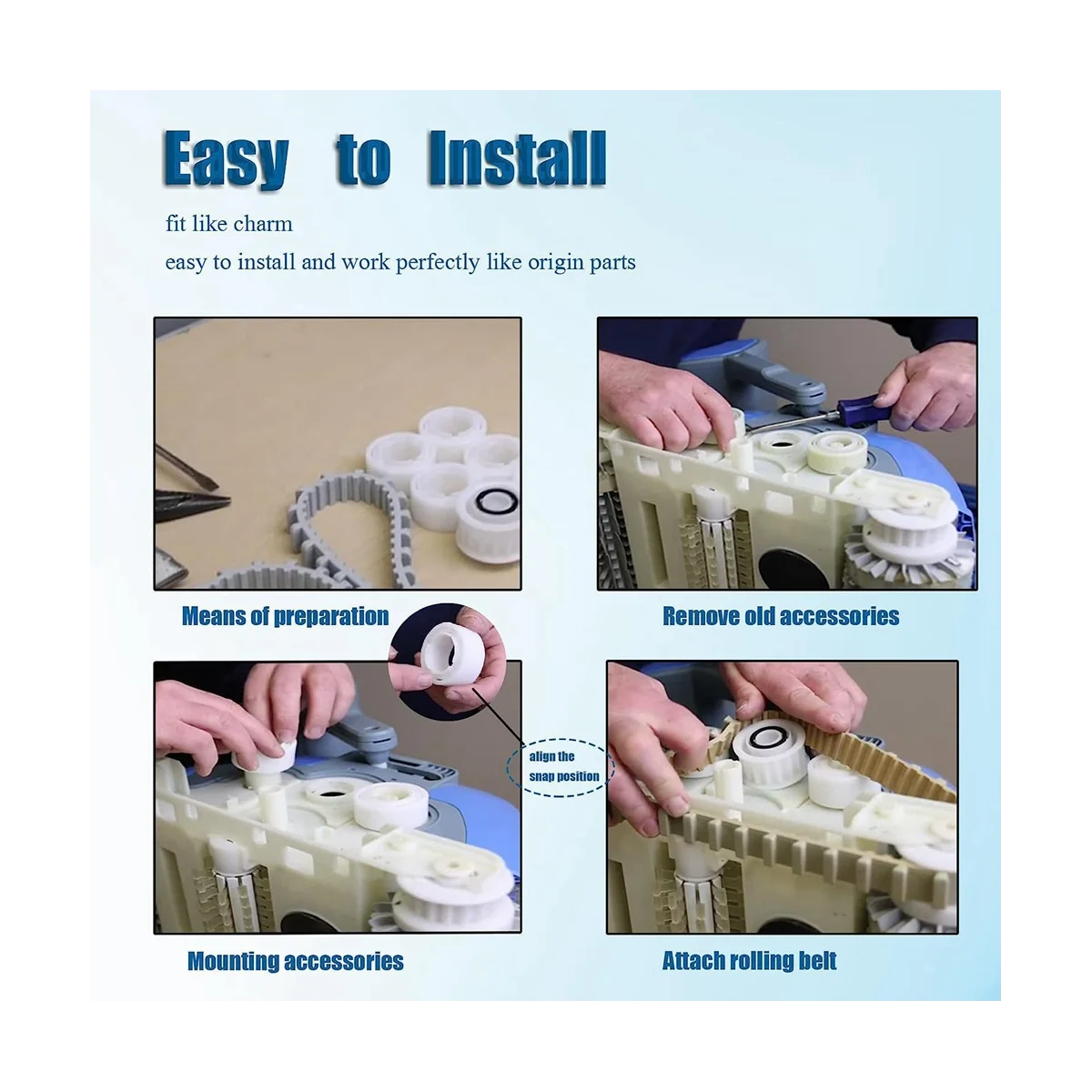 Easy to Install

fit like charm

easy to install and work perfectly like origin parts

Means of preparation

Remove old accessories

align the snap position

Mounting accessories

Attach rolling belt