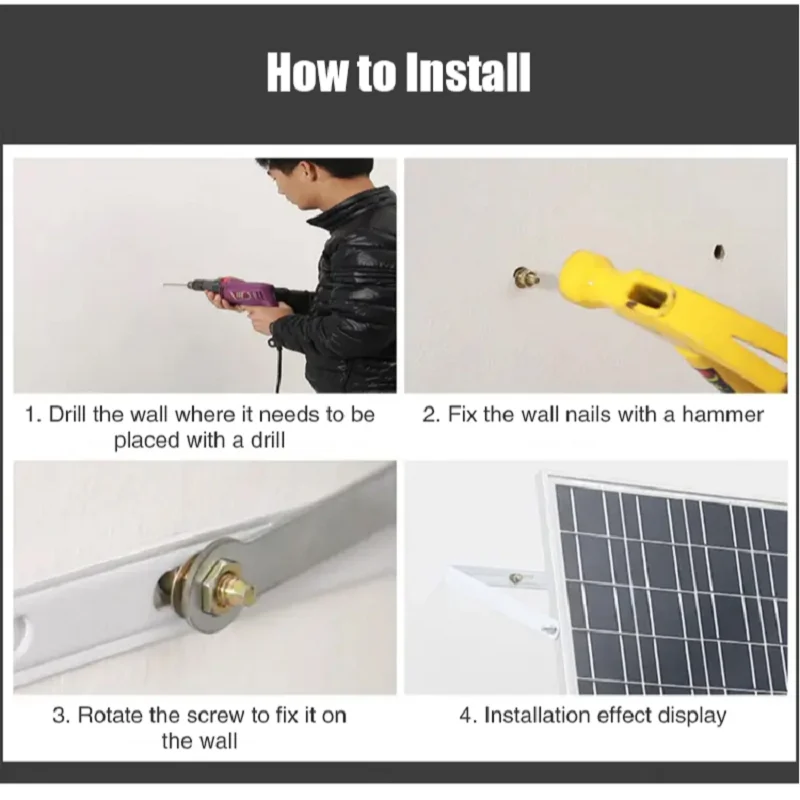 How to Install

1. Drill the wall where it needs to be placed with a drill

2. Fix the wall nails with a hammer

3. Rotate the screw to fix it on the wall

4. Installation effect display