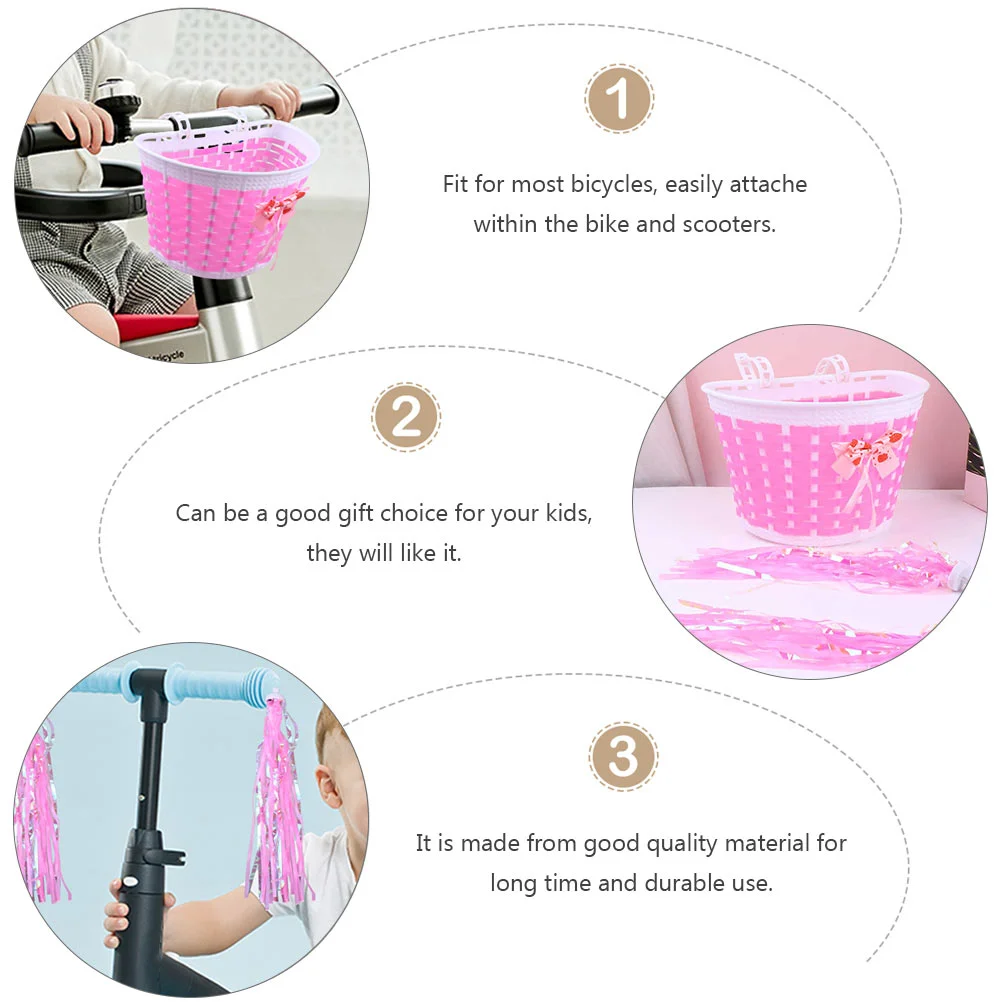 1

Fit for most bicycles, easily attache within the bike and scooters.

2

Can be a good gift choice for your kids, they will like it.

3

It is made from good quality material for long time and durable use.