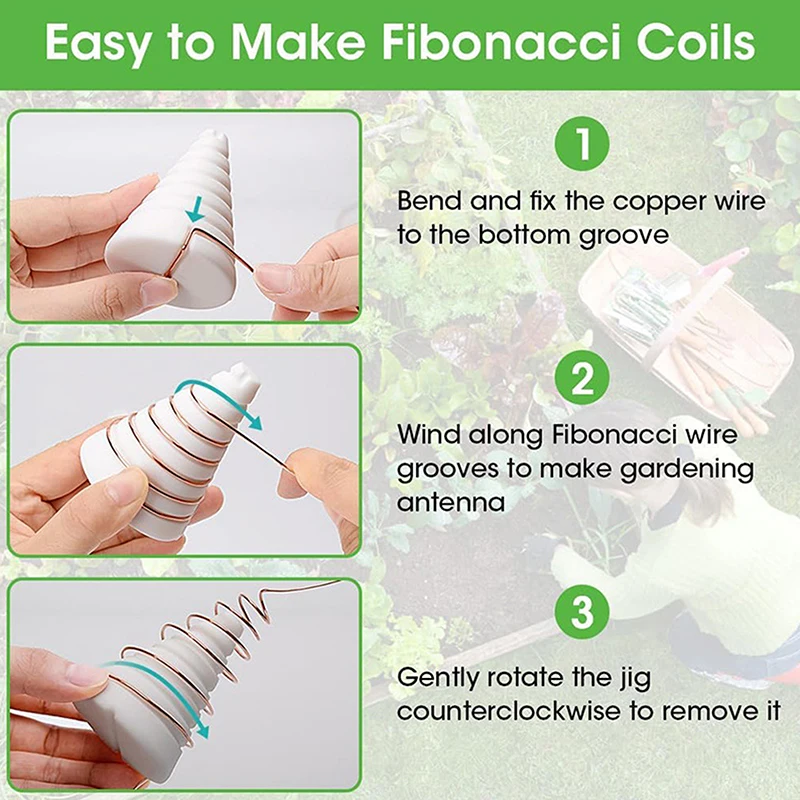 Easy to Make Fibonacci Coils

1

Bend and fix the copper wire to the bottom groove

2

Wind along Fibonacci wire grooves to make gardening antenna

3

Gently rotate the jig counterclockwise to remove it