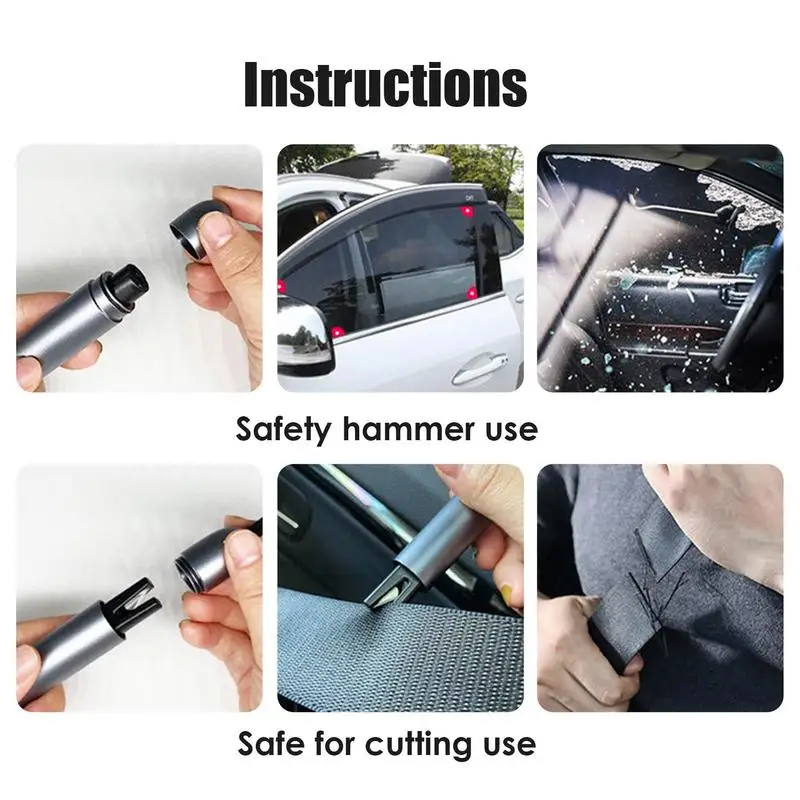 Instructions

Safety hammer use

Safe for cutting use