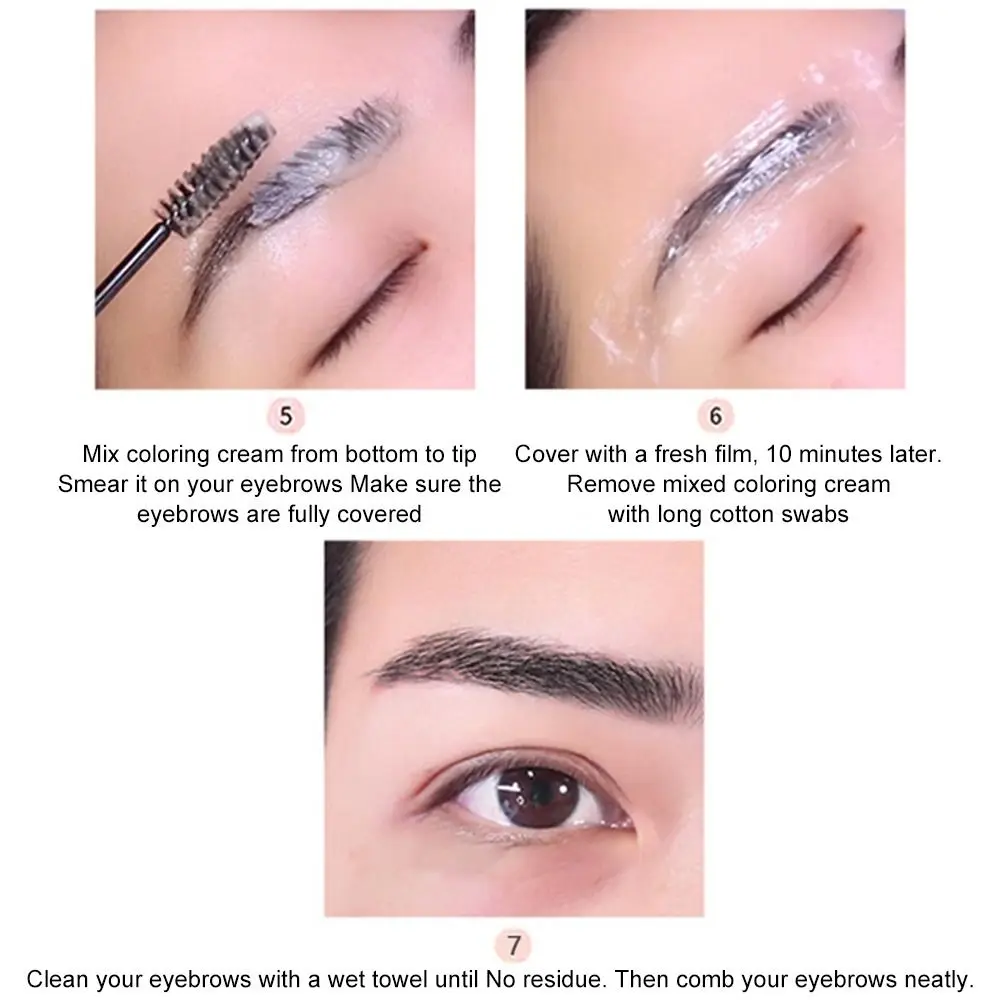 5

Mix coloring cream from bottom to tip Smear it on your eyebrows Make sure the eyebrows are fully covered

6

Cover with a fresh film, 10 minutes later. Remove mixed coloring cream with long cotton swabs

7

Clean your eyebrows with a wet towel until No residue. Then comb your eyebrows neatly.