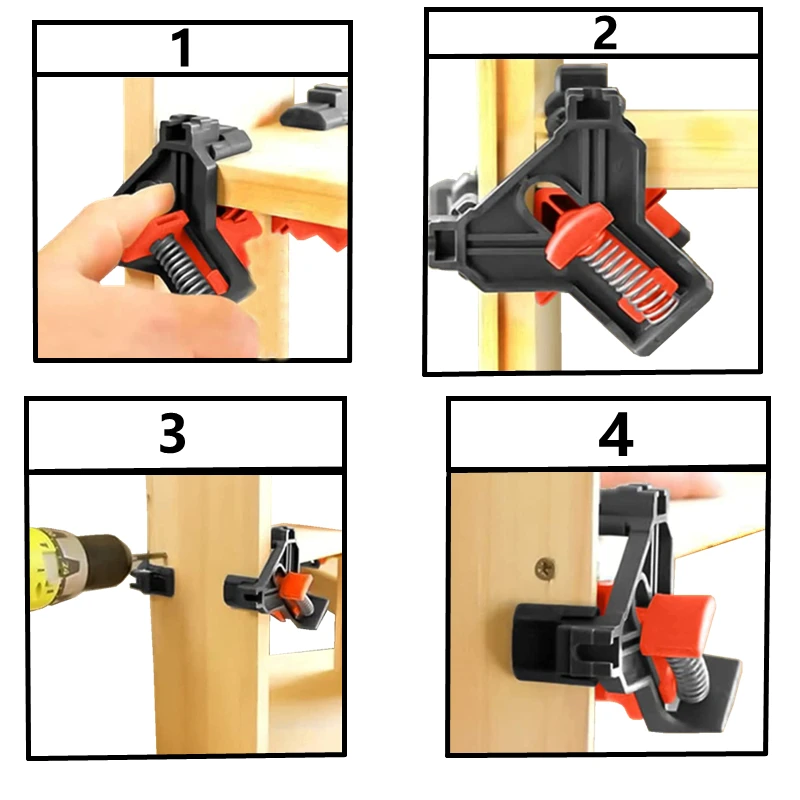 1

2

3

4