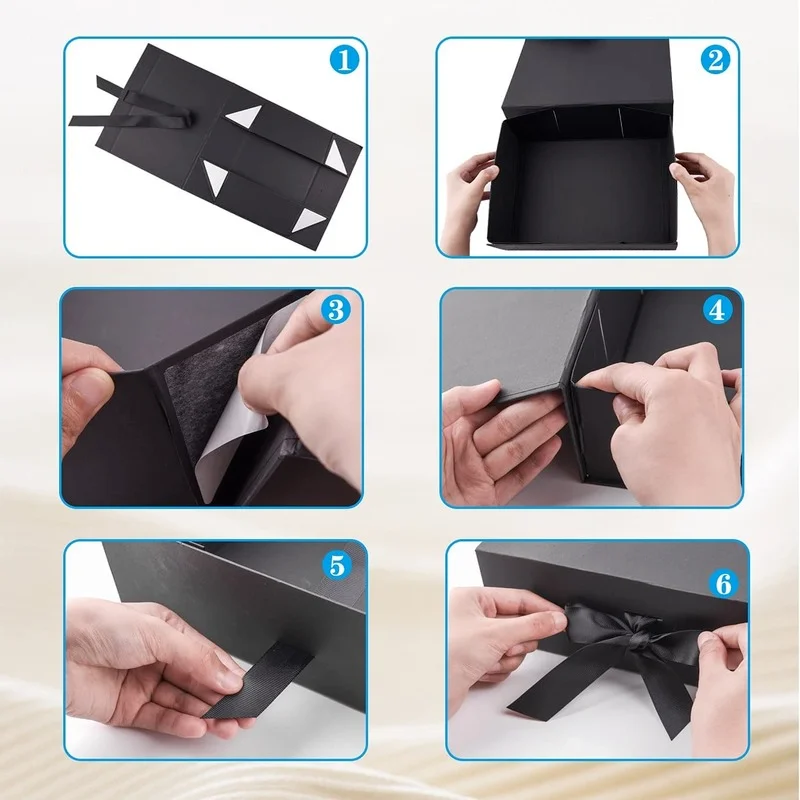 1

2

3

4

5

6