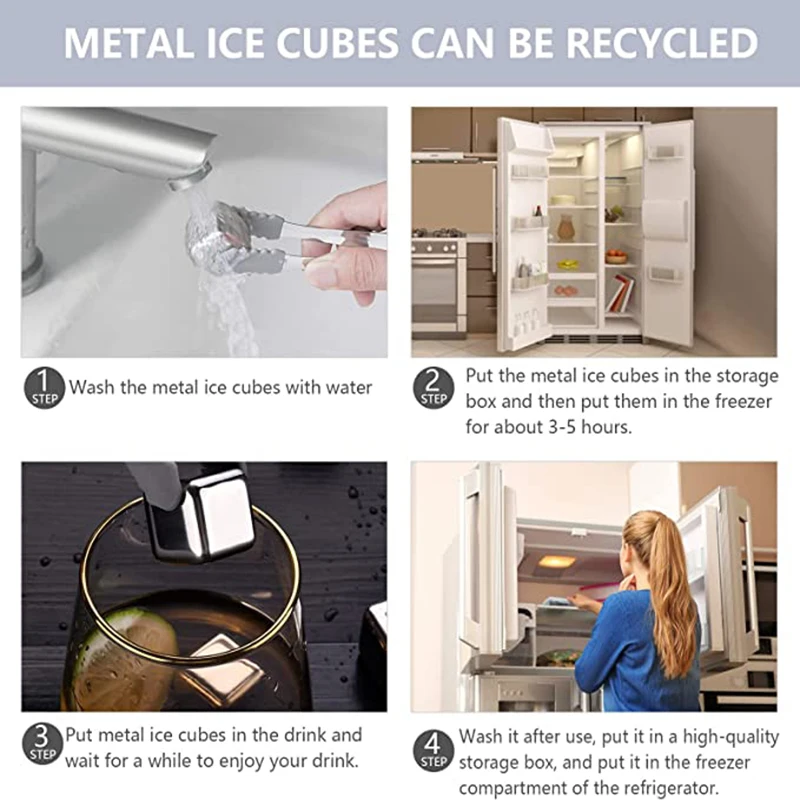 METAL ICE CUBES CAN BE RECYCLED

1 STEP Wash the metal ice cubes with water

2 STEP Put the metal ice cubes in the storage box and then put them in the freezer for about 3-5 hours.

3 STEP Put metal ice cubes in the drink and wait for a while to enjoy your drink.

4 STEP Wash it after use, put it in a high-quality storage box, and put it in the freezer compartment of the refrigerator.