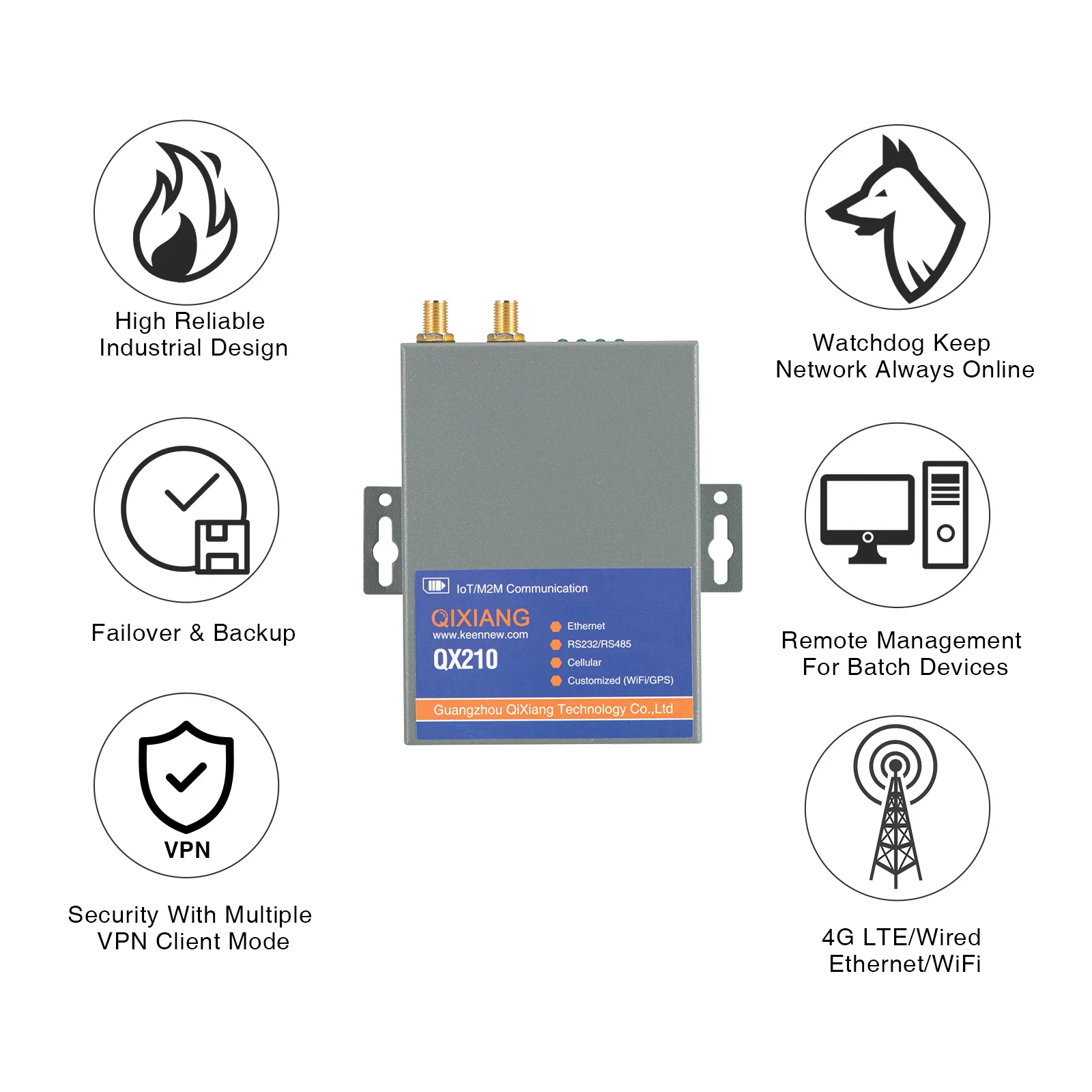 High Reliable
Industrial Design

Failover & Backup

VPN

Security With Multiple
VPN Client Mode

IoT/M2M Communication

QIXIANG
www.keennew.com
QX210

Ethernet
RS232/RS485
Cellular
Customized (WiFi/GPS)

Guangzhou QiXiang Technology Co.,Ltd

Watchdog Keep
Network Always Online

Remote Management
For Batch Devices

4G LTE/Wired
Ethernet/WiFi