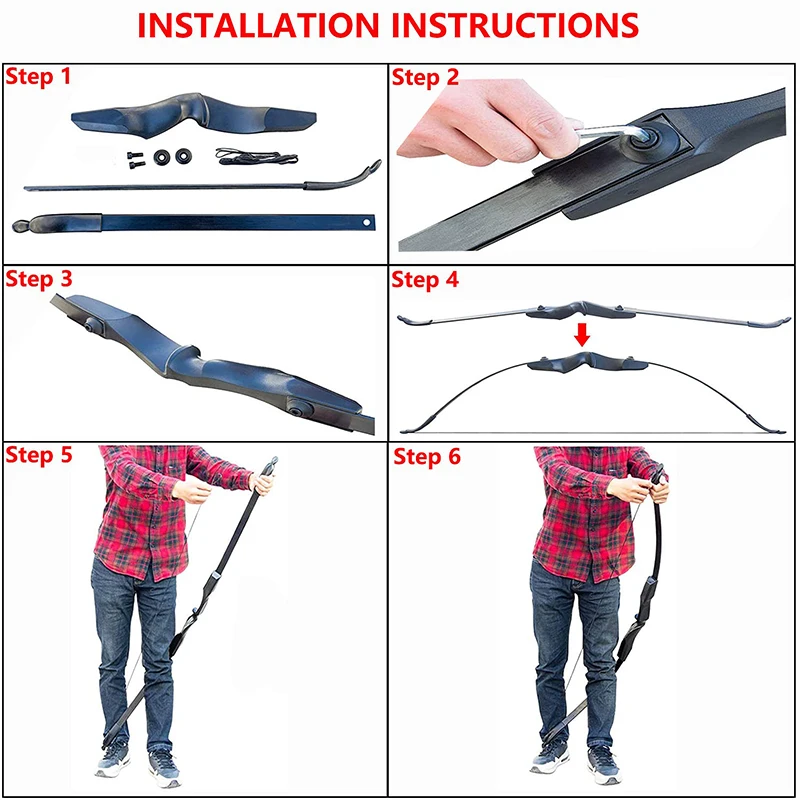 INSTALLATION INSTRUCTIONS

Step 1

Step 2

Step 3

Step 4

Step 5

Step 6