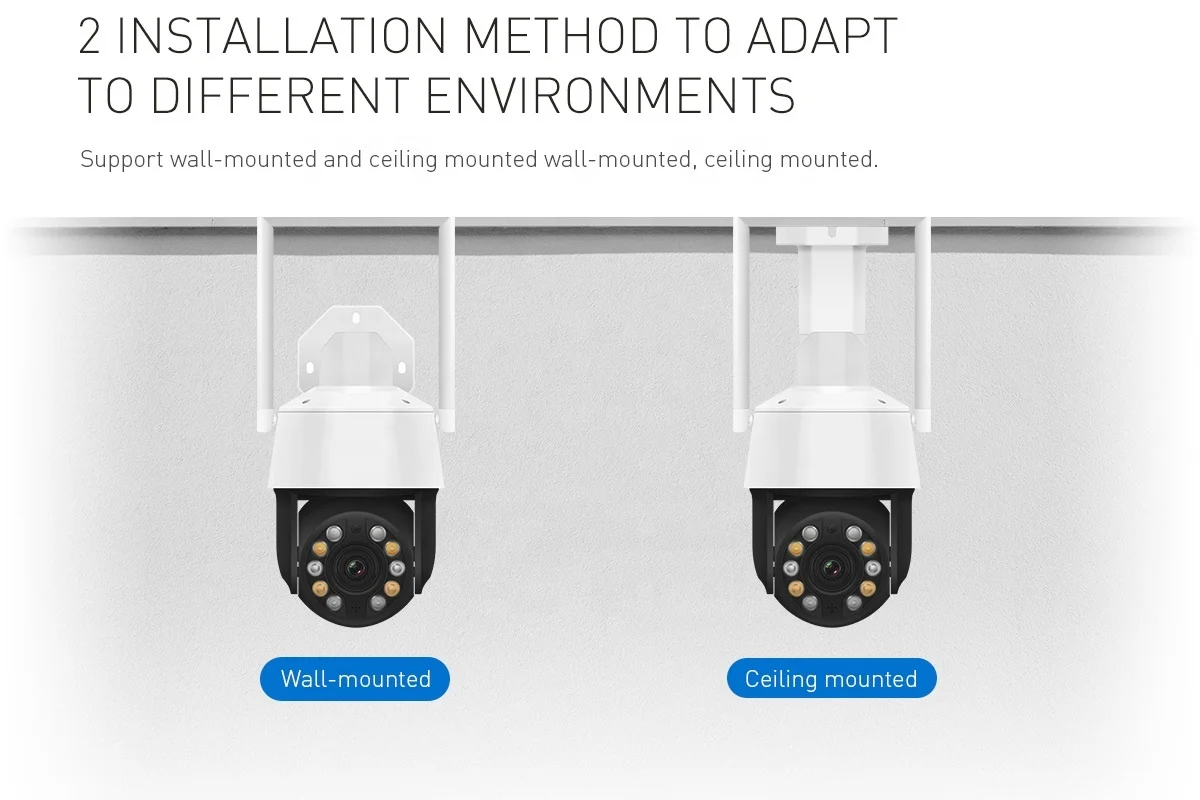 2 INSTALLATION METHOD TO ADAPT TO DIFFERENT ENVIRONMENTS

Support wall-mounted and ceiling mounted wall-mounted, ceiling mounted.

Wall-mounted

Ceiling mounted