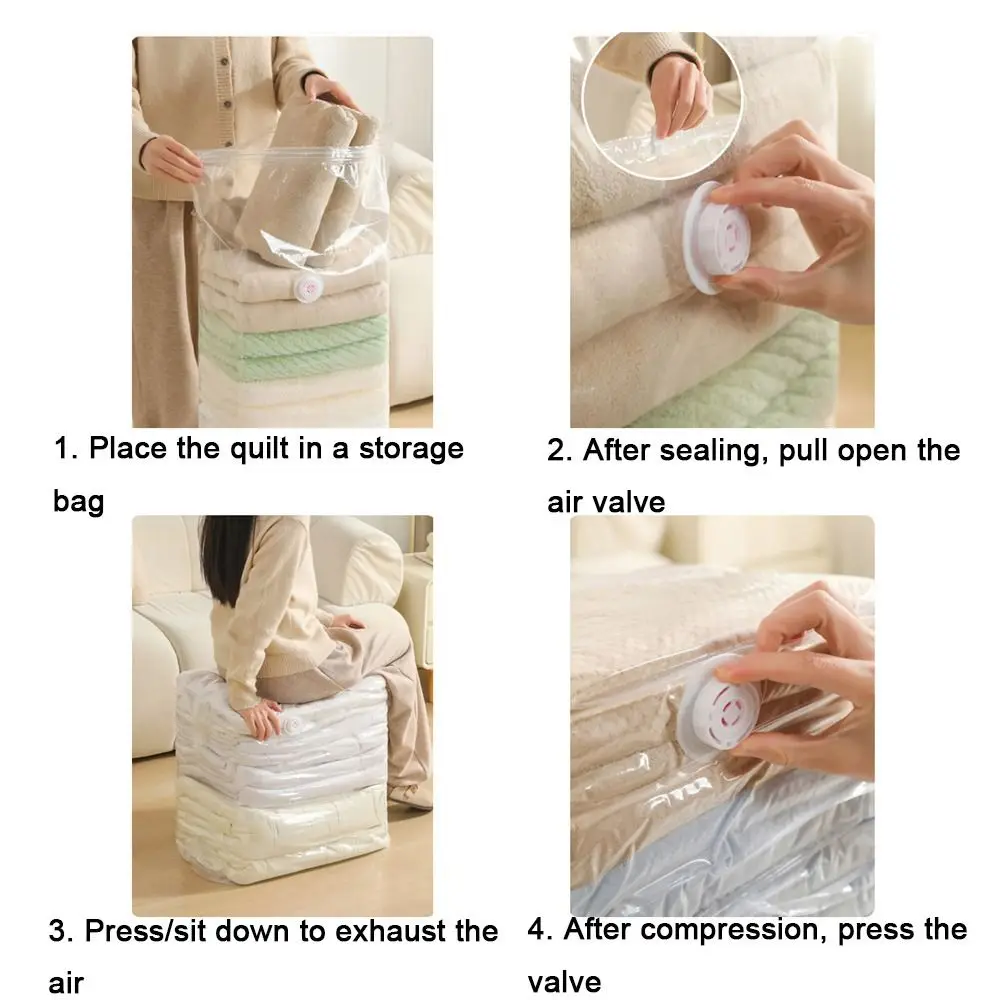 1. Place the quilt in a storage bag

2. After sealing, pull open the air valve

3. Press/sit down to exhaust the air

4. After compression, press the valve