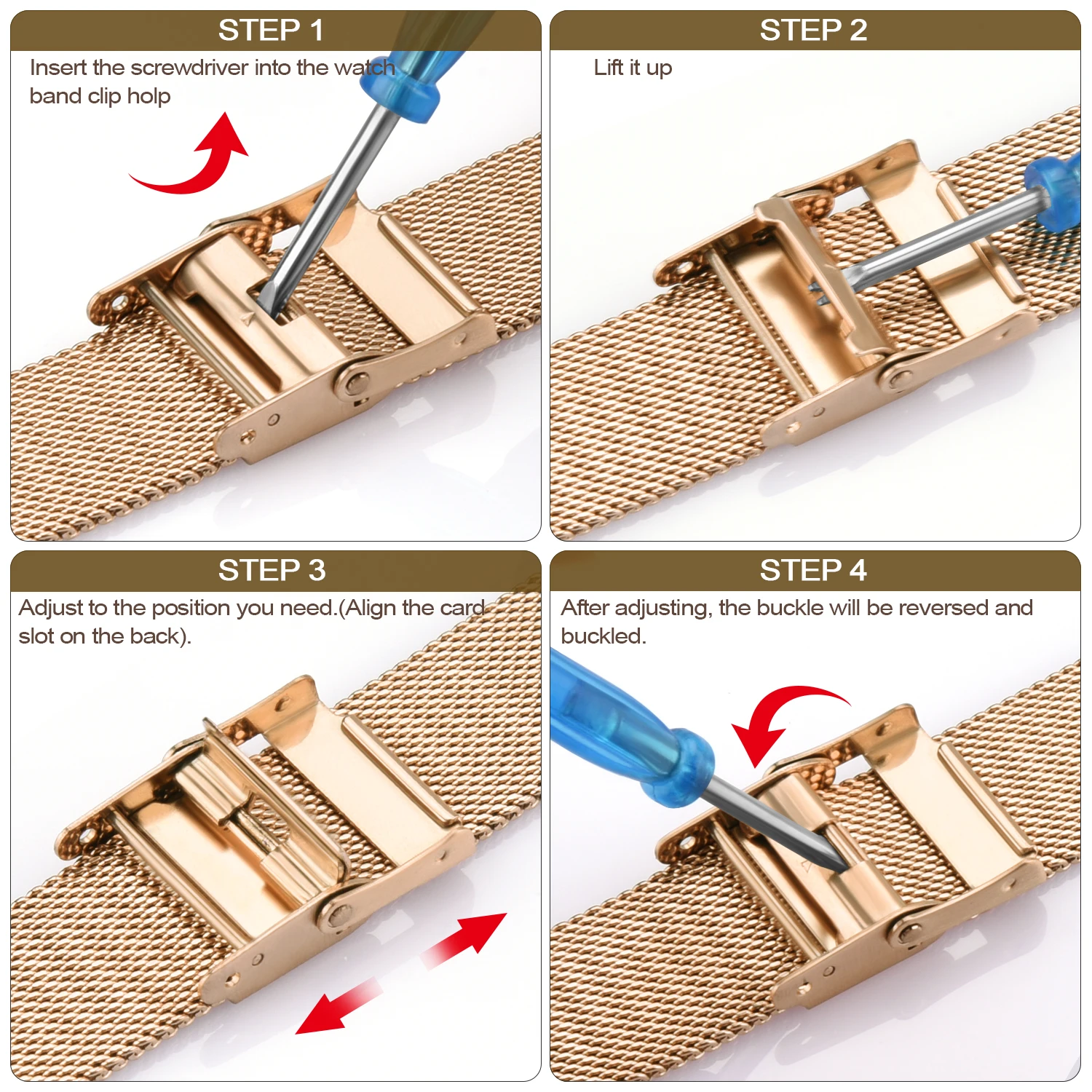 STEP 1

Insert the screwdriver into the watch band clip holp

STEP 2

Lift it up

STEP 3

Adjust to the position you need.(Align the card slot on the back).

STEP 4

After adjusting, the buckle will be reversed and buckled.