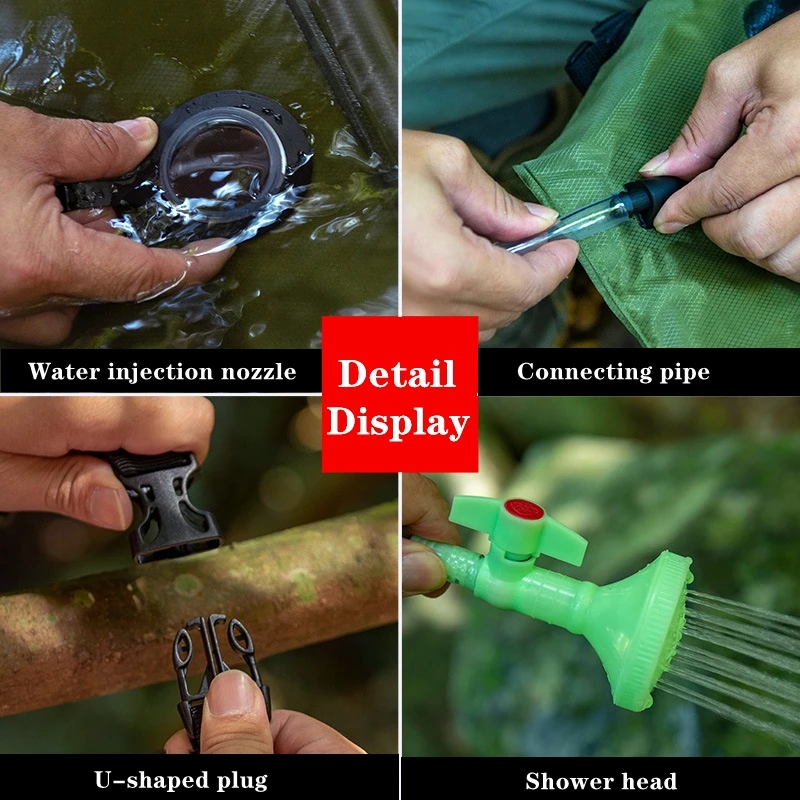 Water injection nozzle

Detail Display

Connecting pipe

U-shaped plug

Shower head