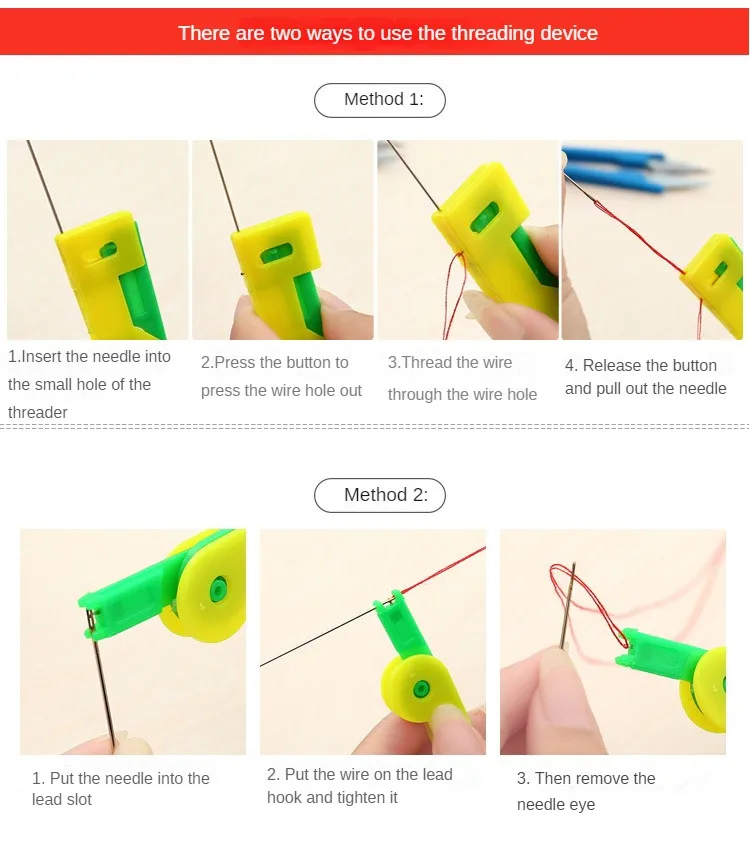 There are two ways to use the threading device

Method 1:

1.Insert the needle into the small hole of the threader

2.Press the button to press the wire hole out

3.Thread the wire through the wire hole

4. Release the button and pull out the needle

Method 2:

1. Put the needle into the lead slot

2. Put the wire on the lead hook and tighten it

3. Then remove the needle eye