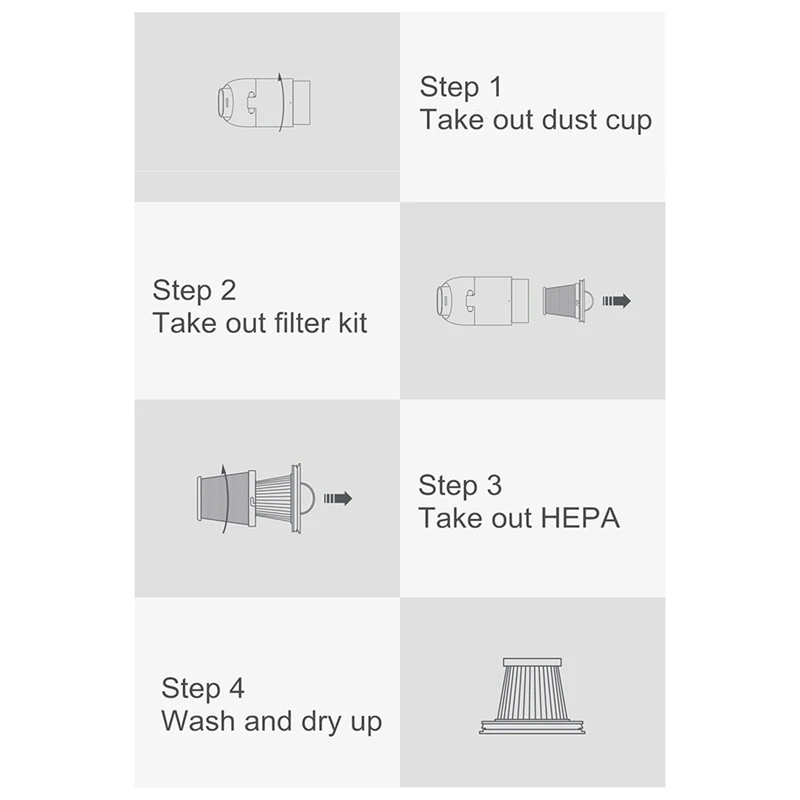 Step 1
Take out dust cup

Step 2
Take out filter kit

Step 3
Take out HEPA

Step 4
Wash and dry up