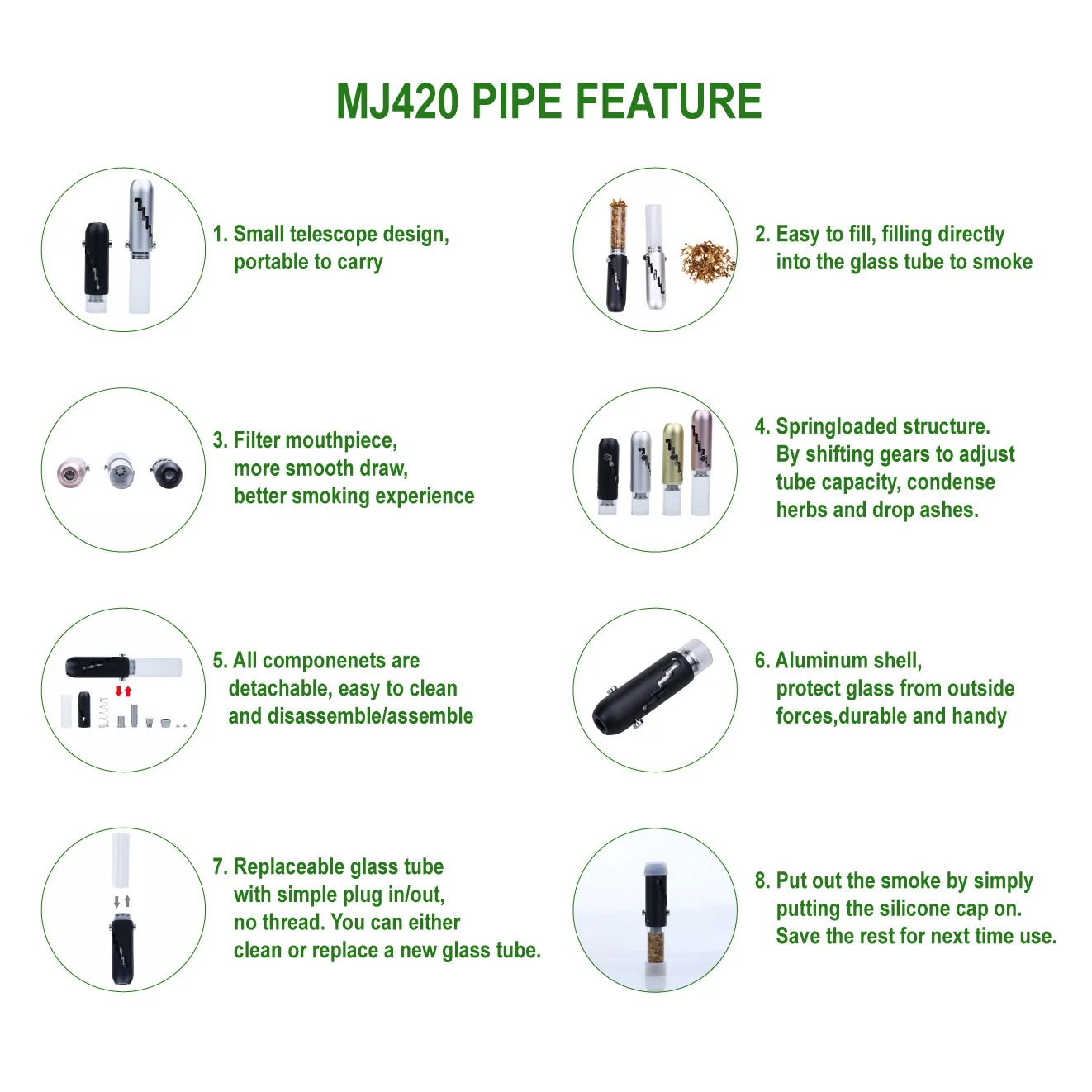 MJ420 PIPE FEATURE

1. Small telescope design, portable to carry

2. Easy to fill, filling directly into the glass tube to smoke

3. Filter mouthpiece, more smooth draw, better smoking experience

4. Springloaded structure. By shifting gears to adjust tube capacity, condense herbs and drop ashes.

5. All componenets are detachable, easy to clean and disassemble/assemble

6. Aluminum shell, protect glass from outside forces,durable and handy

7. Replaceable glass tube with simple plug in/out, no thread. You can either clean or replace a new glass tube.

8. Put out the smoke by simply putting the silicone cap on. Save the rest for next time use.