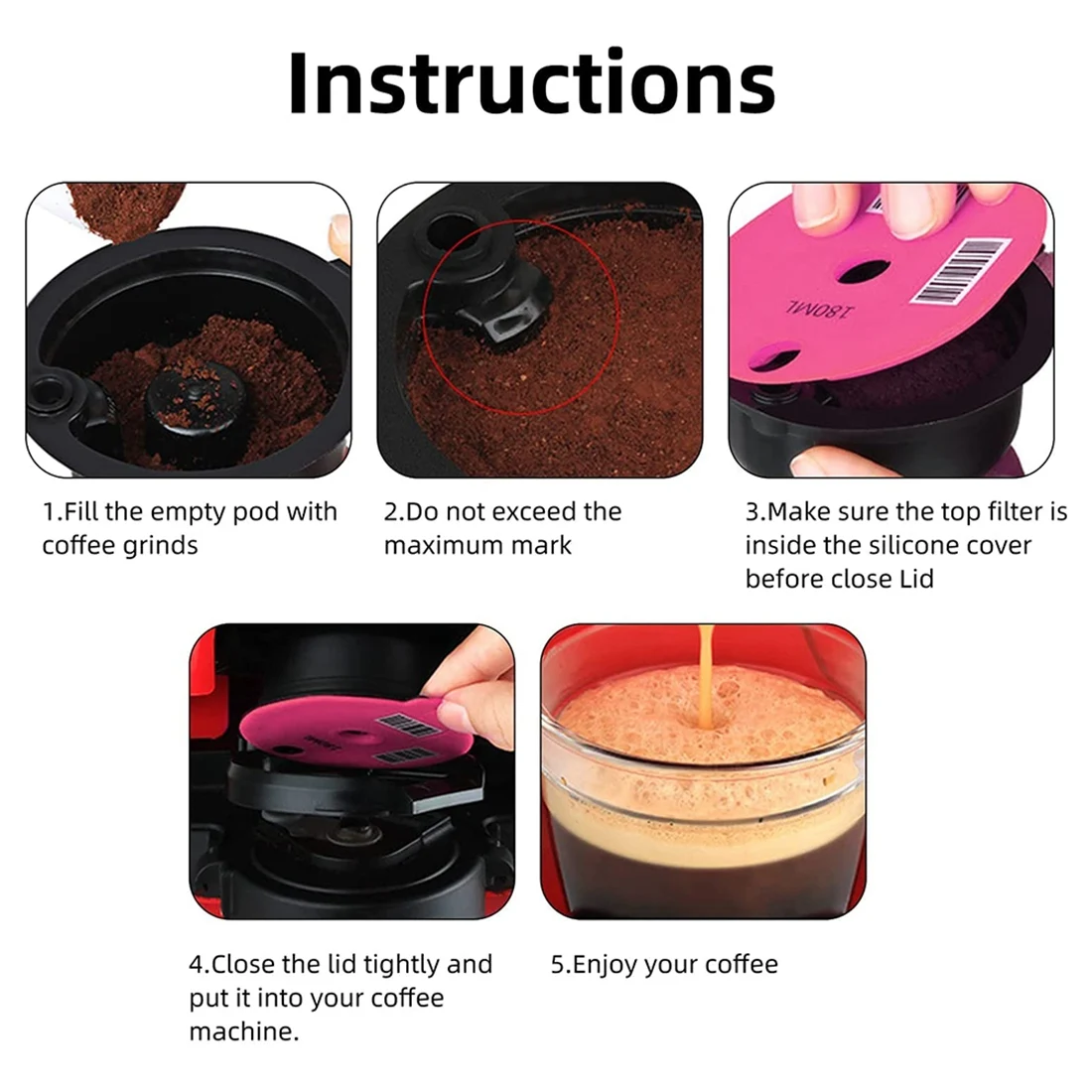 Instructions

180ML

1.Fill the empty pod with coffee grinds

2.Do not exceed the maximum mark

3.Make sure the top filter is inside the silicone cover before close Lid

4.Close the lid tightly and put it into your coffee machine.

5.Enjoy your coffee