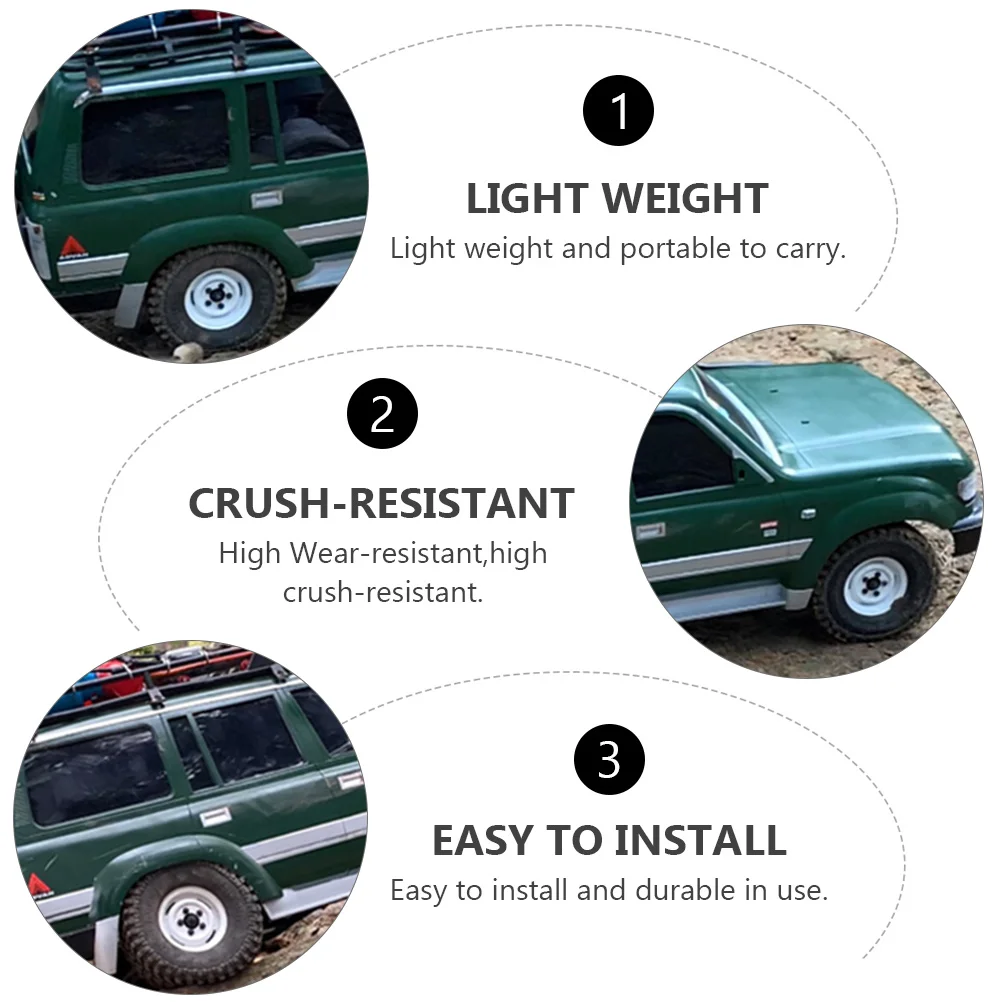 1

LIGHT WEIGHT

Light weight and portable to carry.

2

CRUSH-RESISTANT

High Wear-resistant,high crush-resistant.

3

EASY TO INSTALL

Easy to install and durable in use.