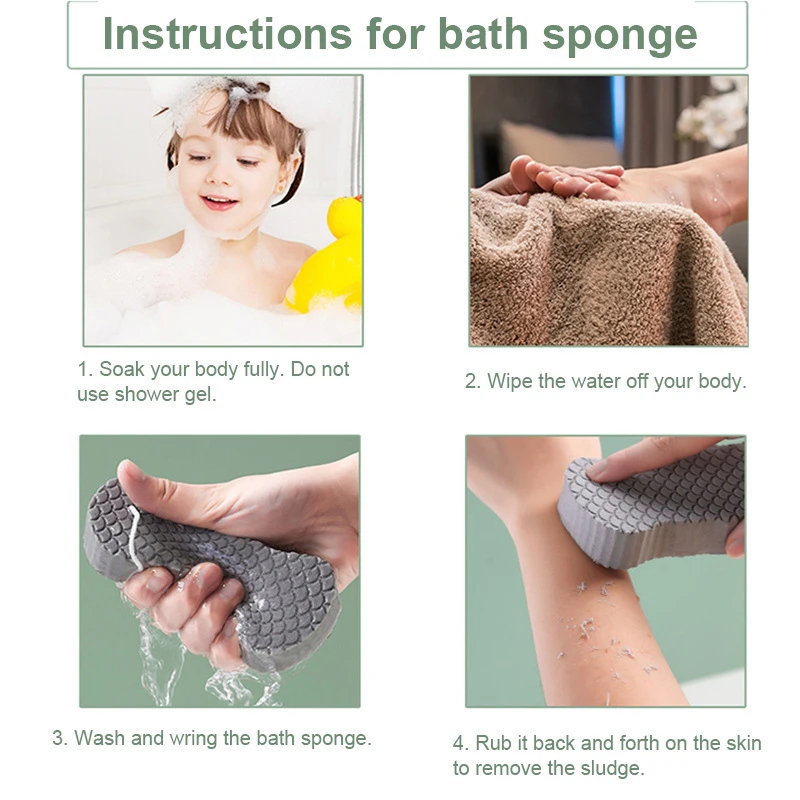 Instructions for bath sponge

1. Soak your body fully. Do not use shower gel.

2. Wipe the water off your body.

3. Wash and wring the bath sponge.

4. Rub it back and forth on the skin to remove the sludge.