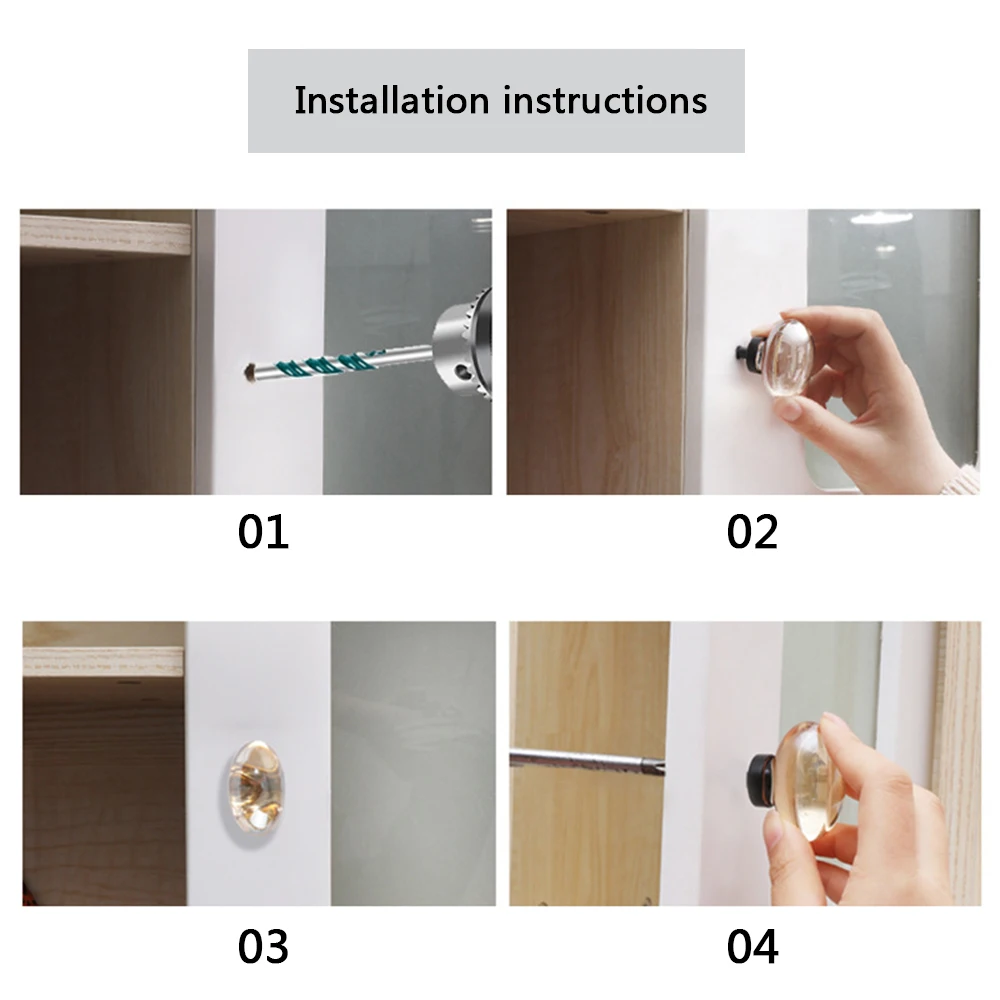 Installation instructions

01

02

03

04