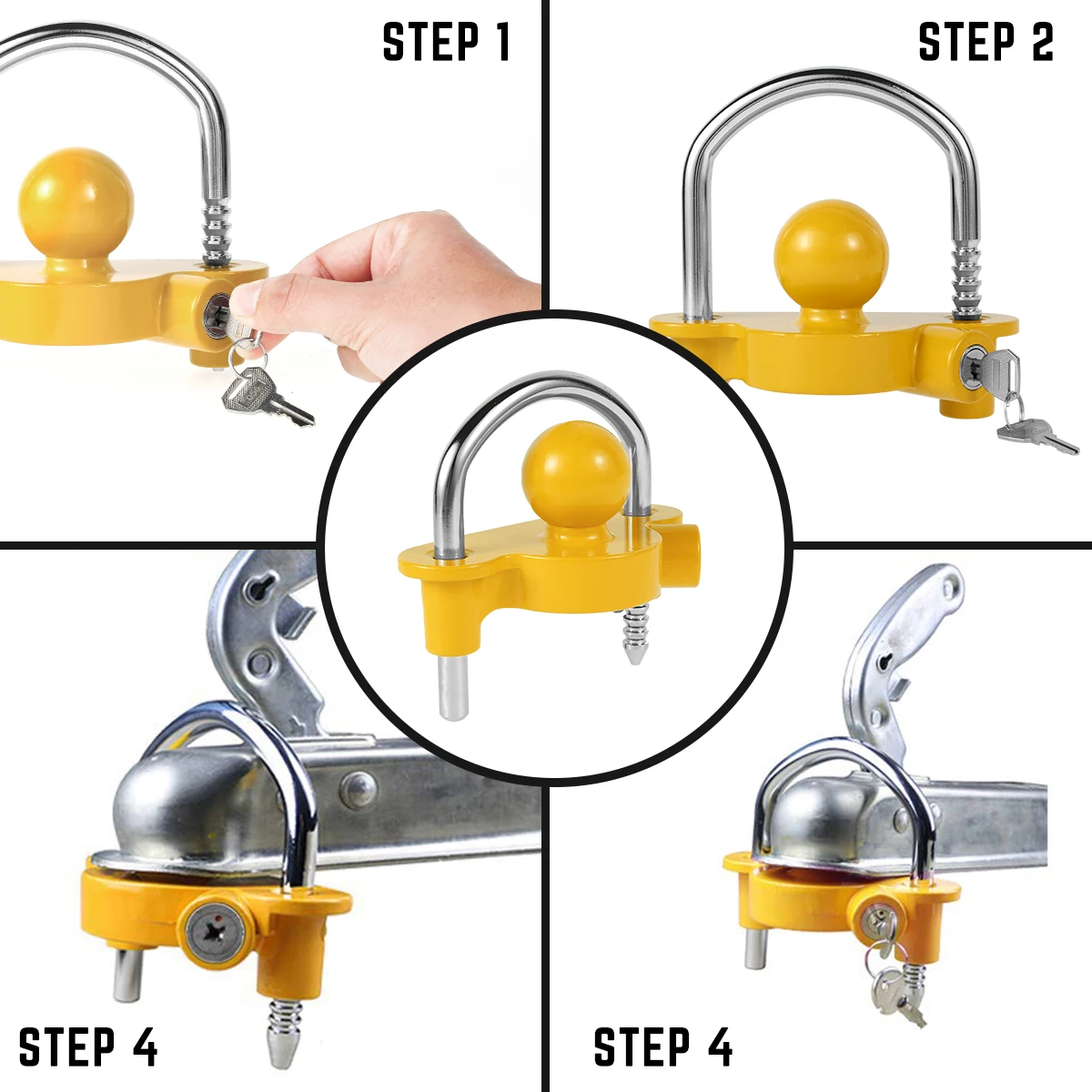 STEP 1

STEP 2

STEP 4

STEP 4