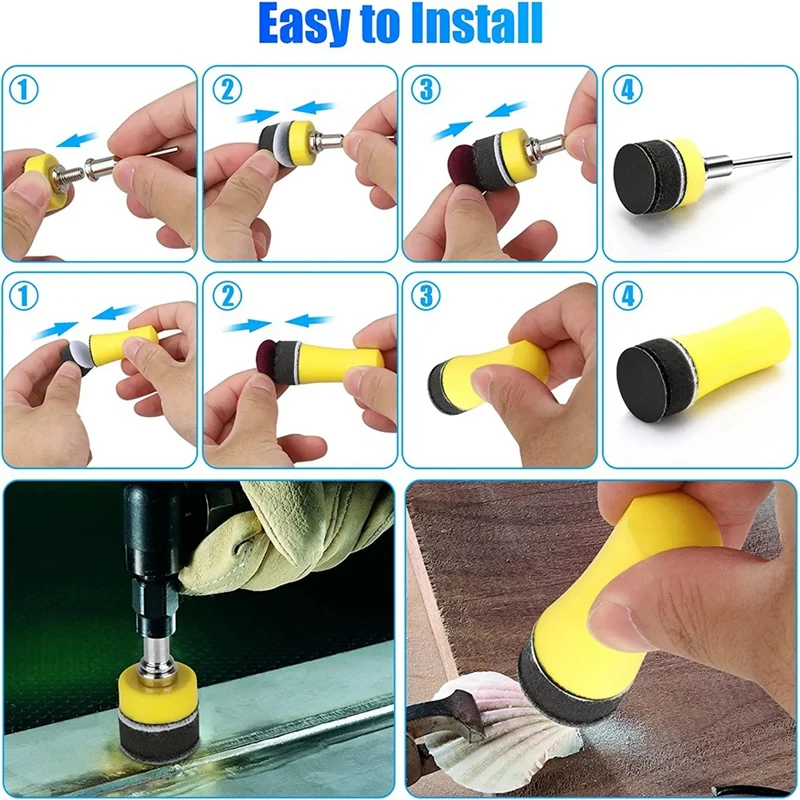 Easy to Install

1

2

3

4

1

2

3

4