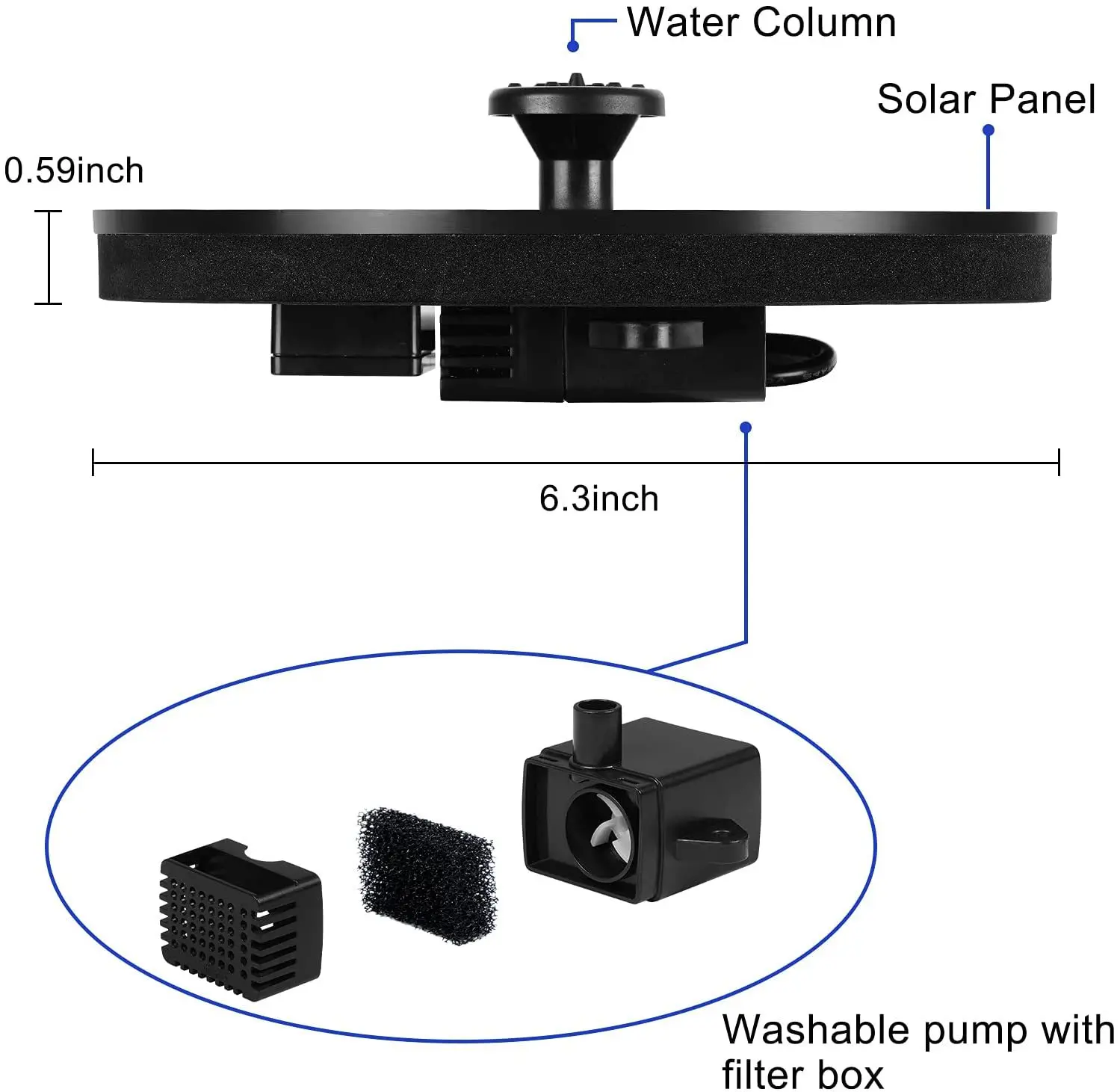 Water Column

Solar Panel

0.59inch

6.3inch

Washable pump with filter box