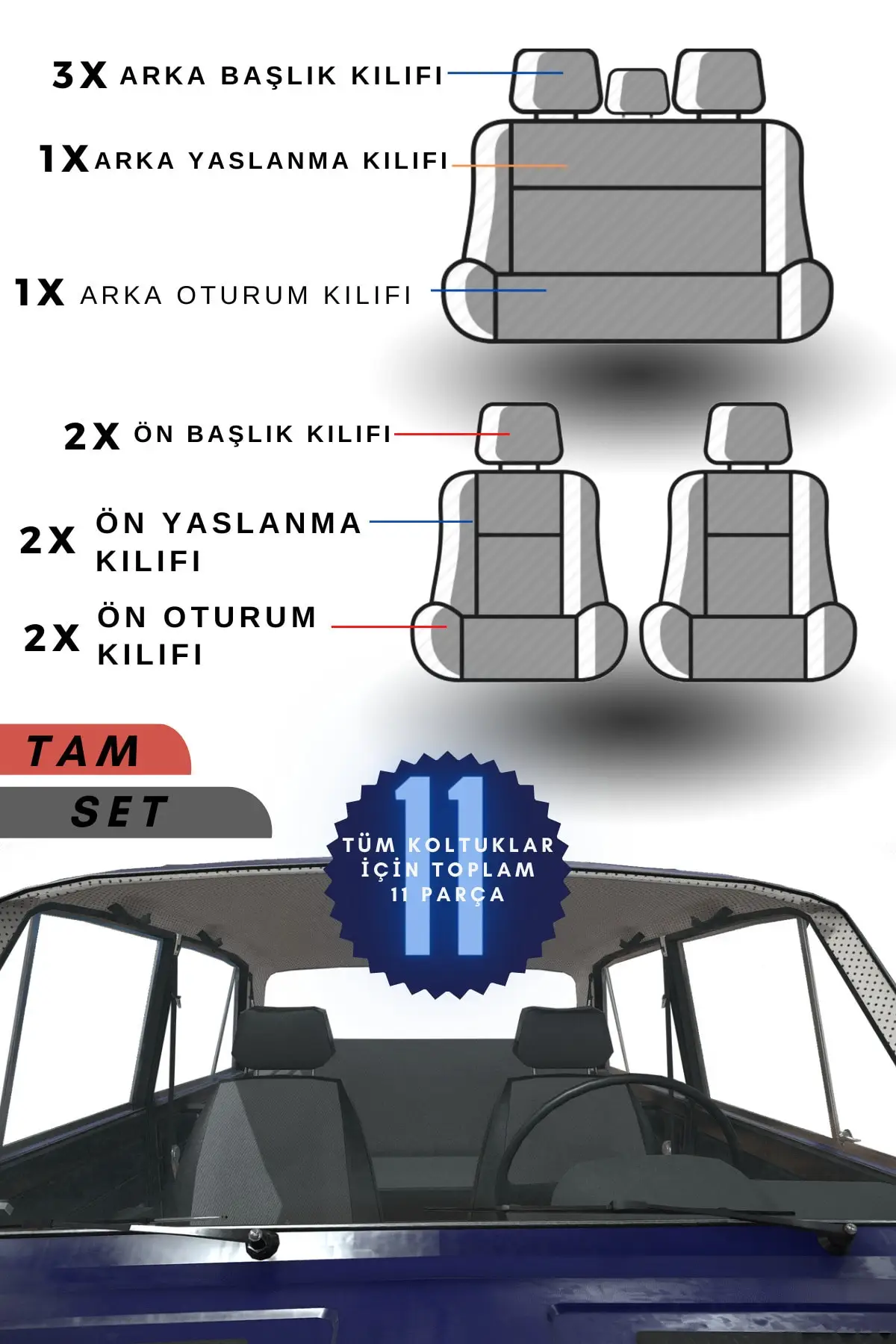 3X ARKA BAŞLIK KILIFI

1X ARKA YASLANMA KILIFI

1X ARKA OTURUM KILIFI

2X ÖN BAŞLIK KILIFI

2X ÖN YASLANMA KILIFI

2X ÖN OTURUM KILIFI

TAM SET

11

TÜM KOLTUKLAR İÇİN TOPLAM 11 PARÇA