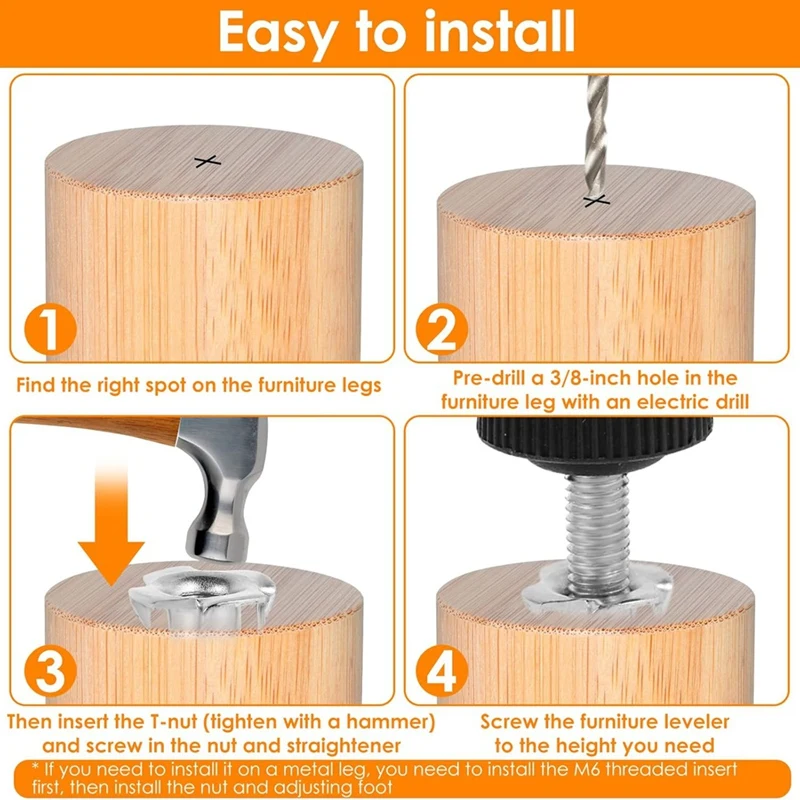 Easy to install

1

Find the right spot on the furniture legs

2

Pre-drill a 3/8-inch hole in the furniture leg with an electric drill

3

Then insert the T-nut (tighten with a hammer) and screw in the nut and straightener

4

Screw the furniture leveler to the height you need

* If you need to install it on a metal leg, you need to install the M6 threaded insert first, then install the nut and adjusting foot