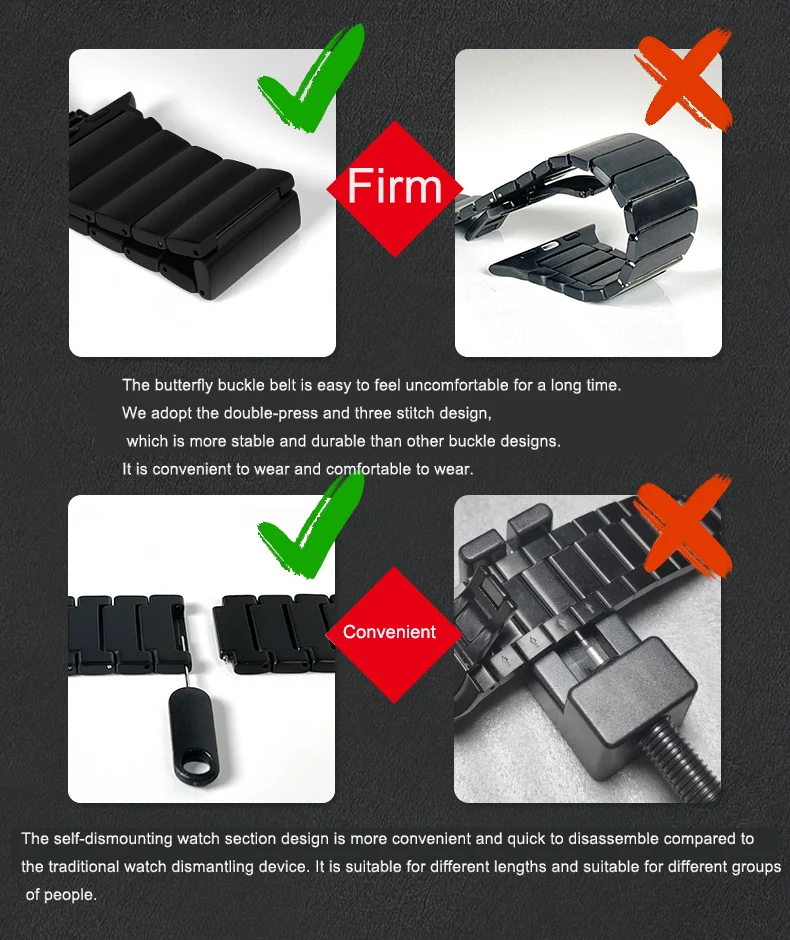 Firm

The butterfly buckle belt is easy to feel uncomfortable for a long time.
We adopt the double-press and three stitch design,
which is more stable and durable than other buckle designs.
It is convenient to wear and comfortable to wear.

Convenient

The self-dismounting watch section design is more convenient and quick to disassemble compared to the traditional watch dismantling device. It is suitable for different lengths and suitable for different groups of people.