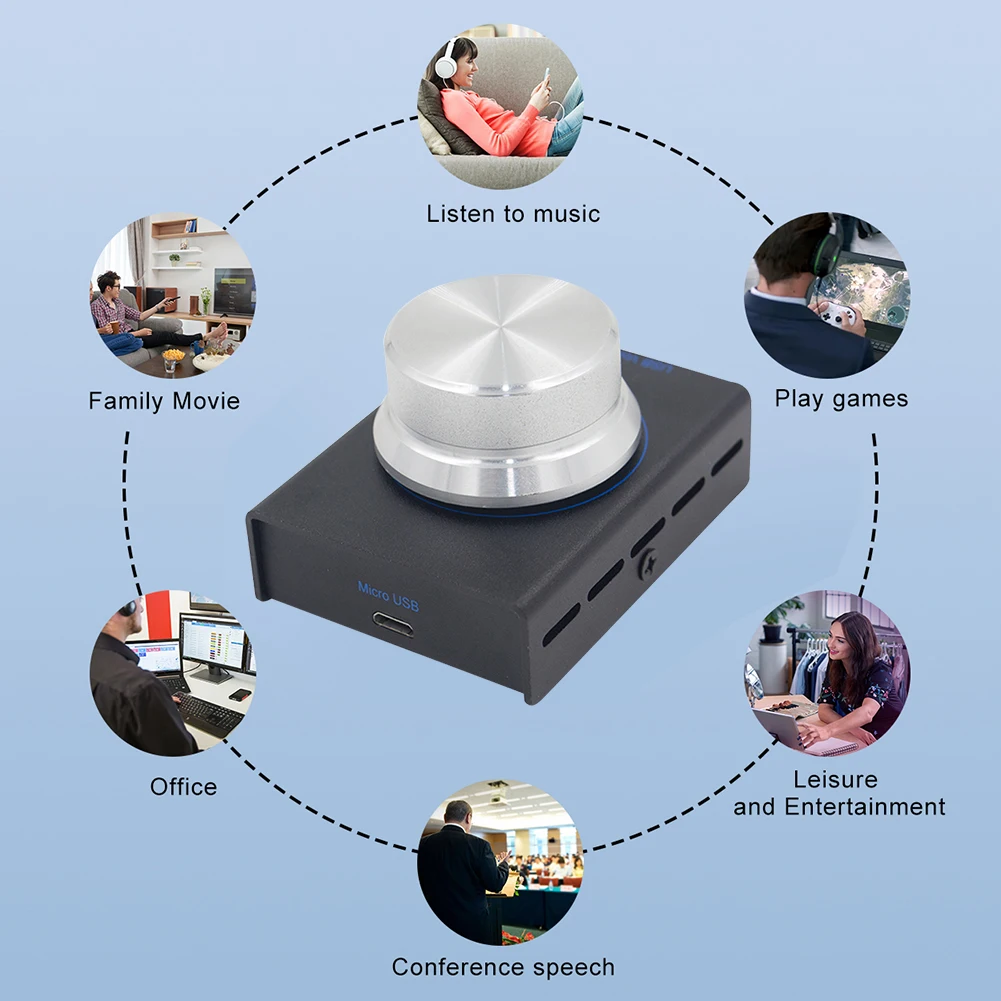 Listen to music

Family Movie

Play games

Micro USB

Office

Leisure and Entertainment

Conference speech