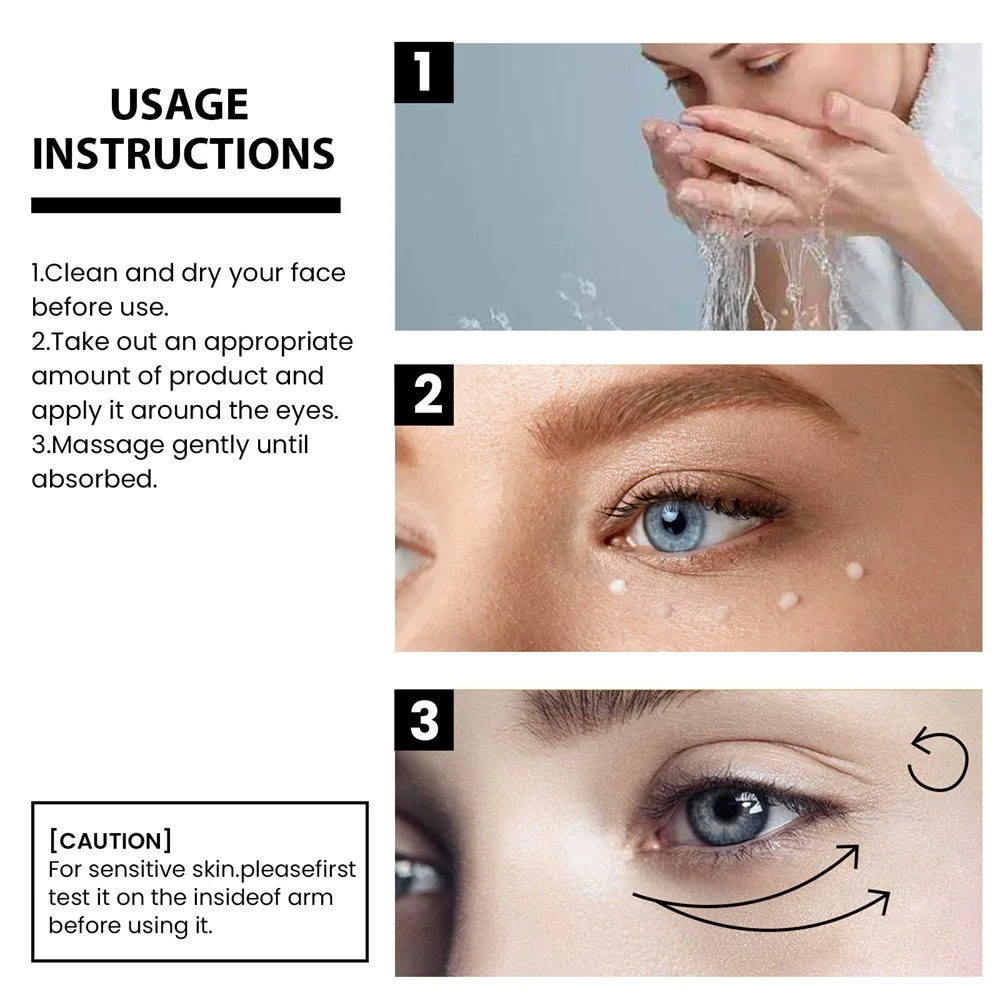 USAGE INSTRUCTIONS

1.Clean and dry your face before use.
2.Take out an appropriate amount of product and apply it around the eyes.
3.Massage gently until absorbed.

[CAUTION]
For sensitive skin.pleasefirst test it on the insideof arm before using it.

1

2

3