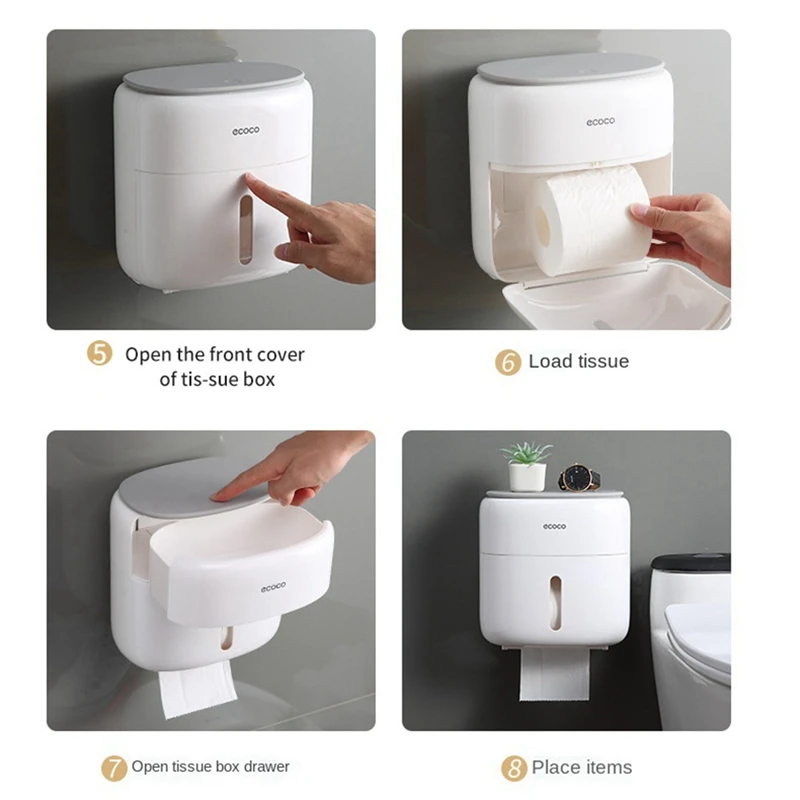 ecoco

5 Open the front cover of tis-sue box

ecoco

6 Load tissue

ecoco

7 Open tissue box drawer

ecoco

8 Place items