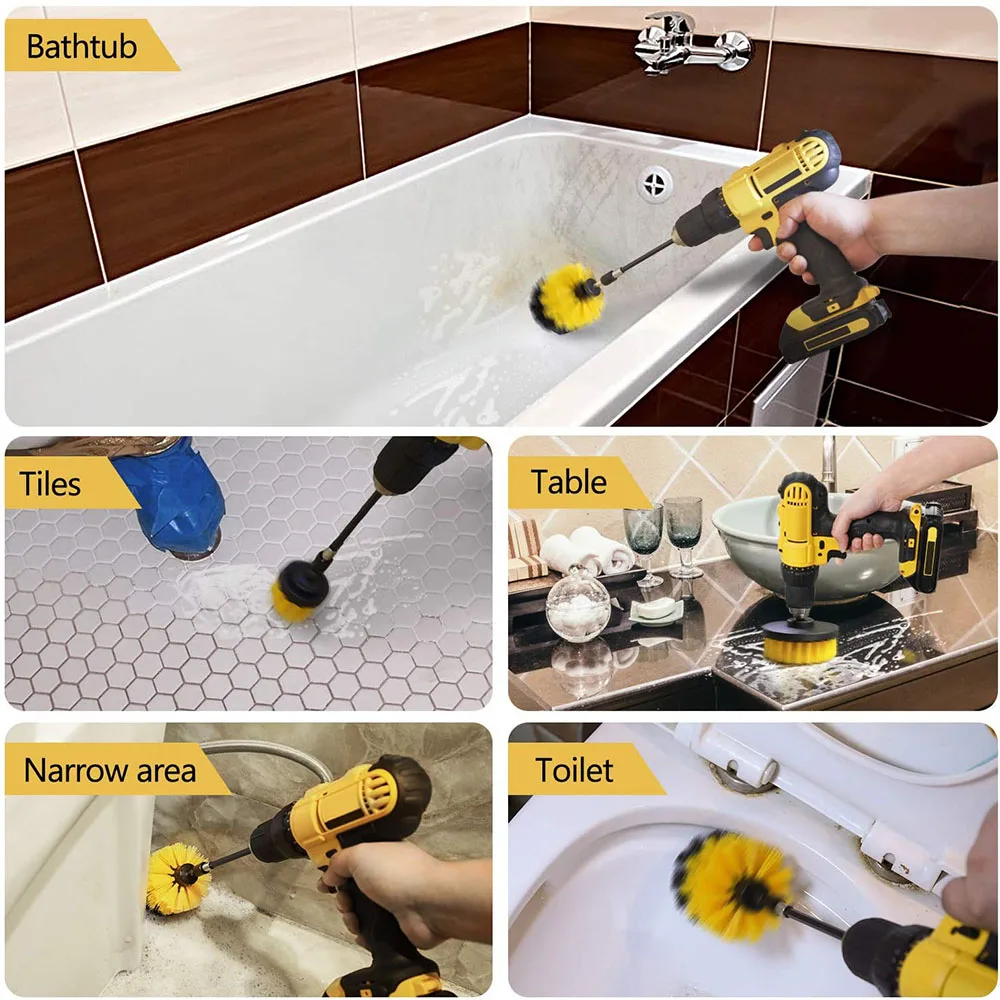 Bathtub

Tiles

Table

Narrow area

Toilet