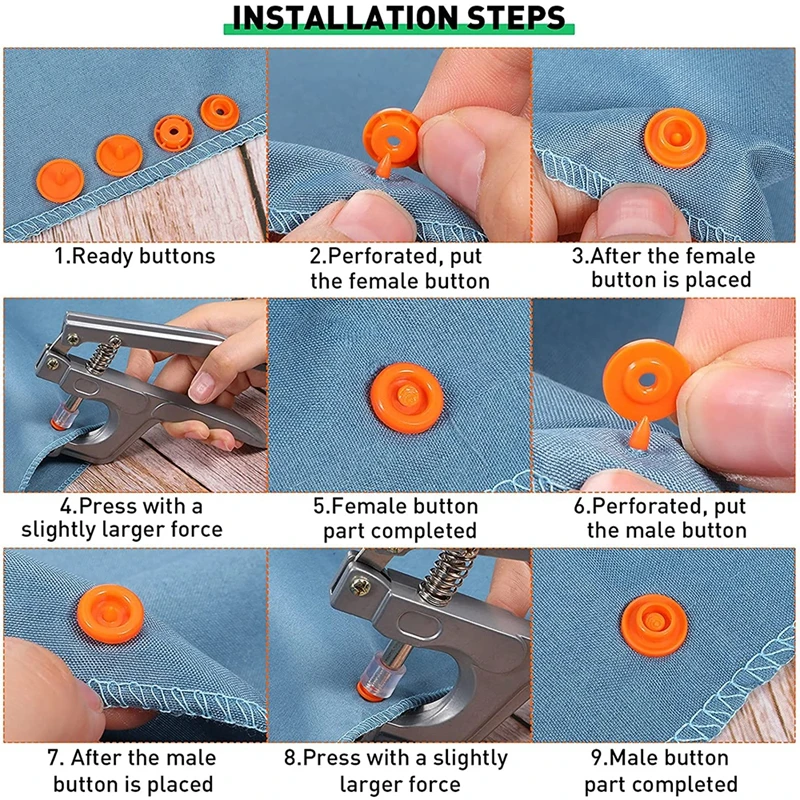 INSTALLATION STEPS

1.Ready buttons

2.Perforated, put the female button

3.After the female button is placed

4.Press with a slightly larger force

5.Female button part completed

6.Perforated, put the male button

7. After the male button is placed

8.Press with a slightly larger force

9.Male button part completed