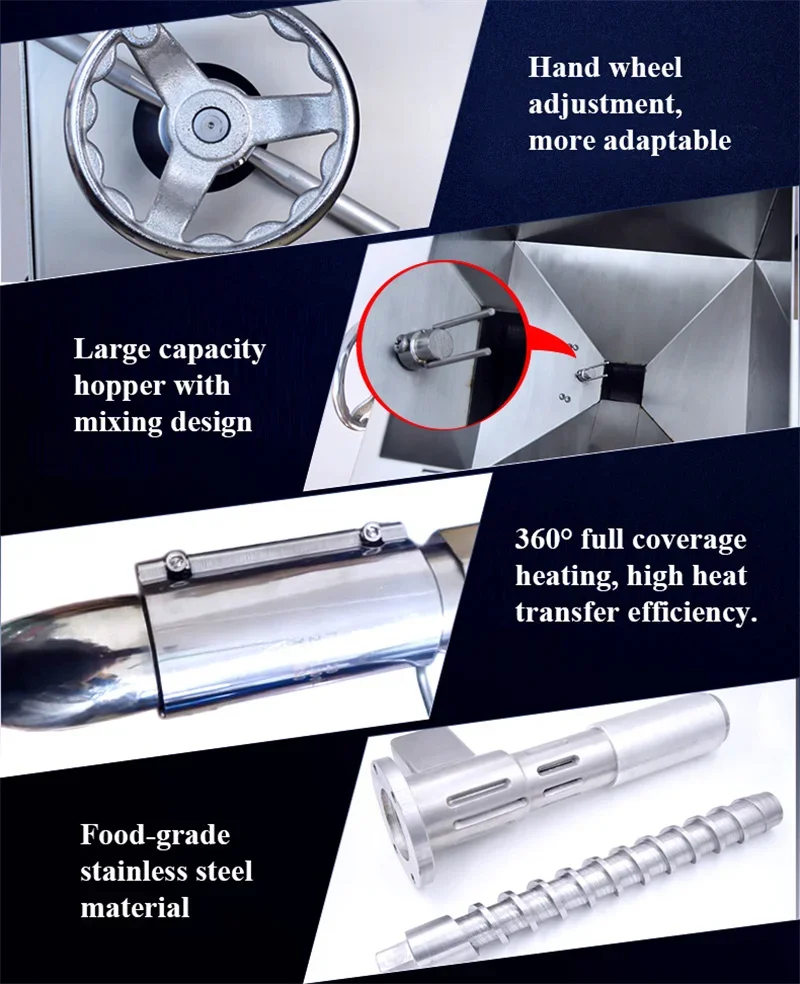 Hand wheel adjustment, more adaptable

Large capacity hopper with mixing design

360° full coverage heating, high heat transfer efficiency.

Food-grade stainless steel material