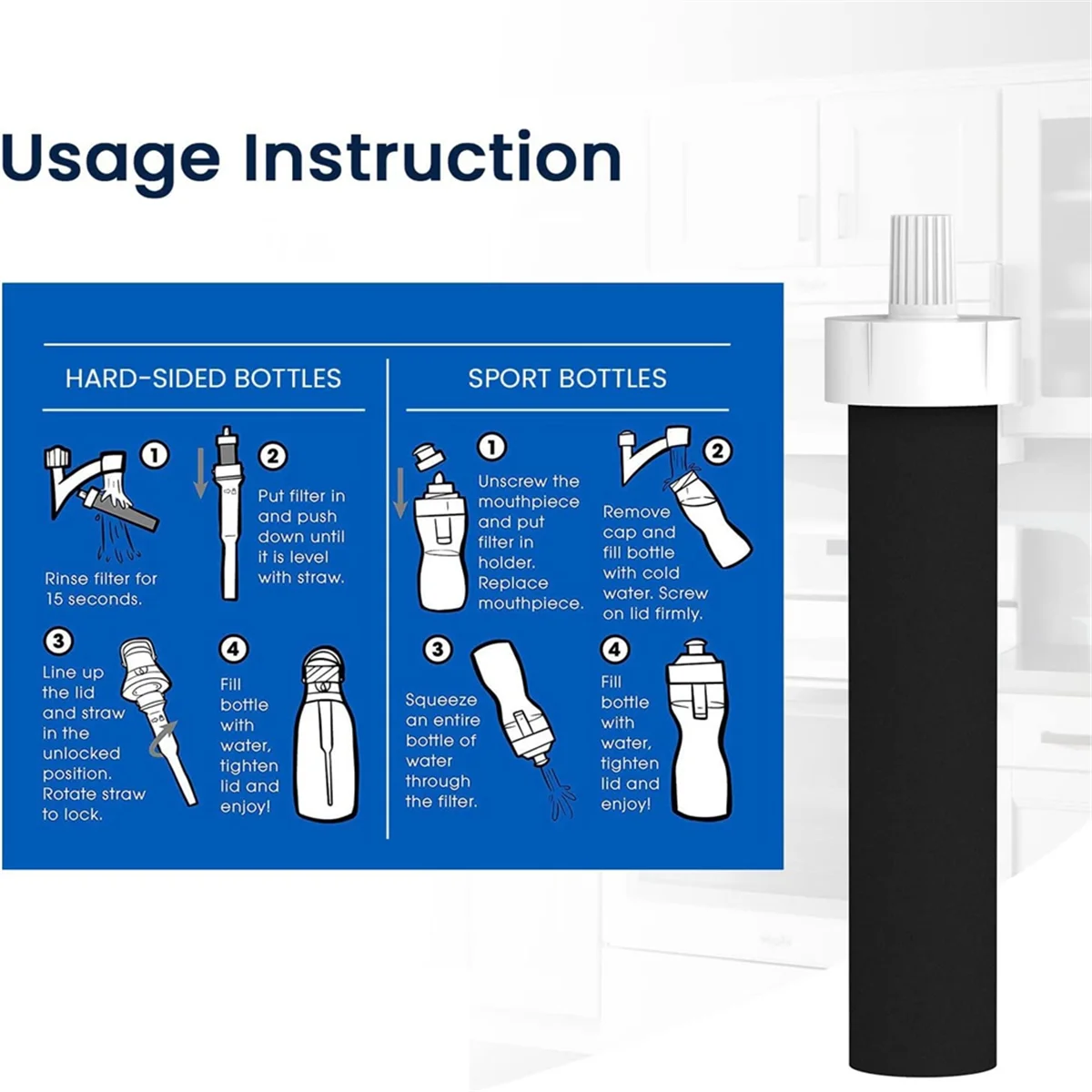 Usage Instruction

HARD-SIDED BOTTLES

1
Rinse filter for 15 seconds.

2
Put filter in and push down until it is level with straw.

3
Line up the lid and straw in the unlocked position. Rotate straw to lock.

4
Fill bottle with water, tighten lid and enjoy!

SPORT BOTTLES

1
Unscrew the mouthpiece and put filter in holder. Replace mouthpiece.

2
Remove cap and fill bottle with cold water. Screw on lid firmly.

3
Squeeze an entire bottle of water through the filter.

4
Fill bottle with water, tighten lid and enjoy!