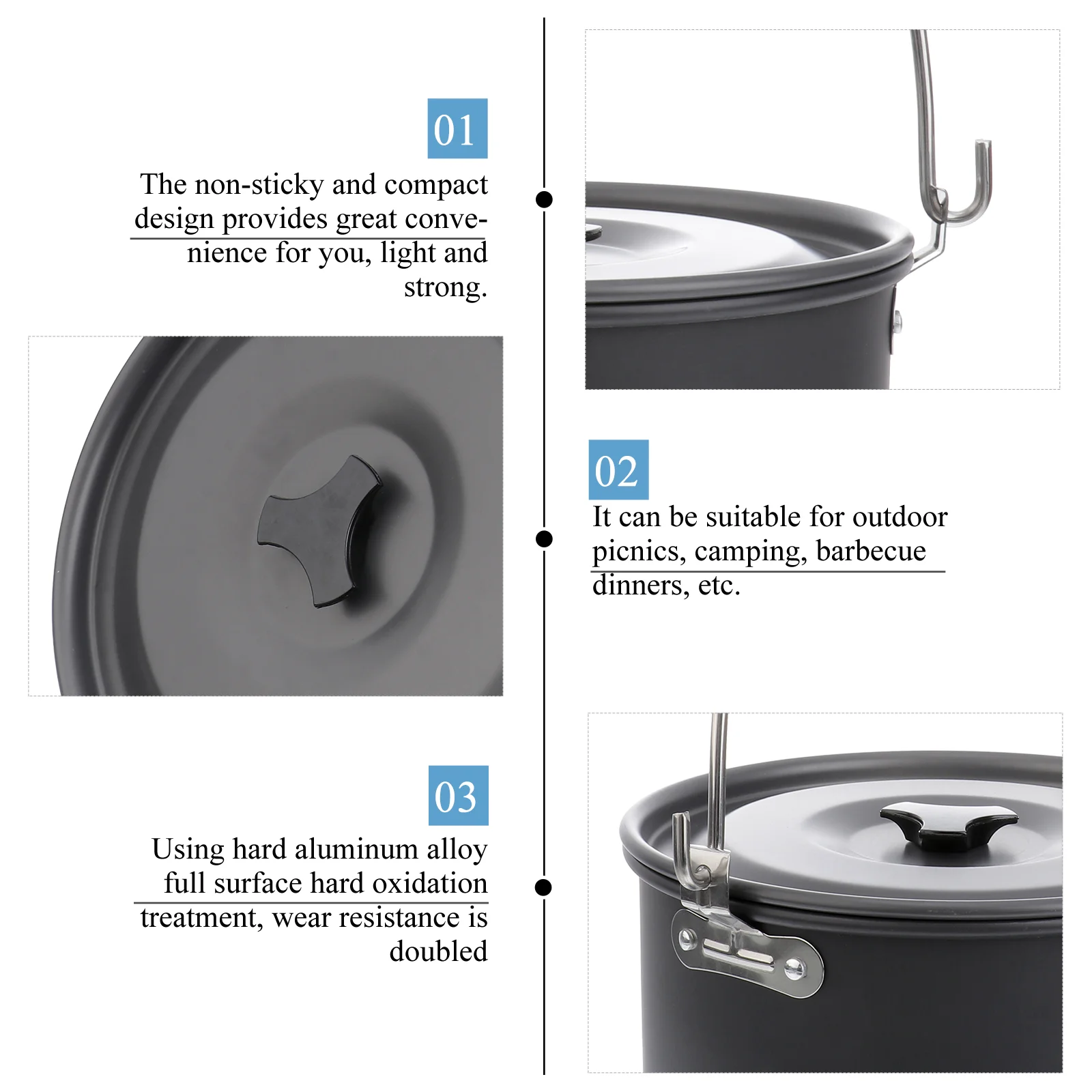 01

The non-sticky and compact design provides great convenience for you, light and strong.

02

It can be suitable for outdoor picnics, camping, barbecue dinners, etc.

03

Using hard aluminum alloy full surface hard oxidation treatment, wear resistance is doubled