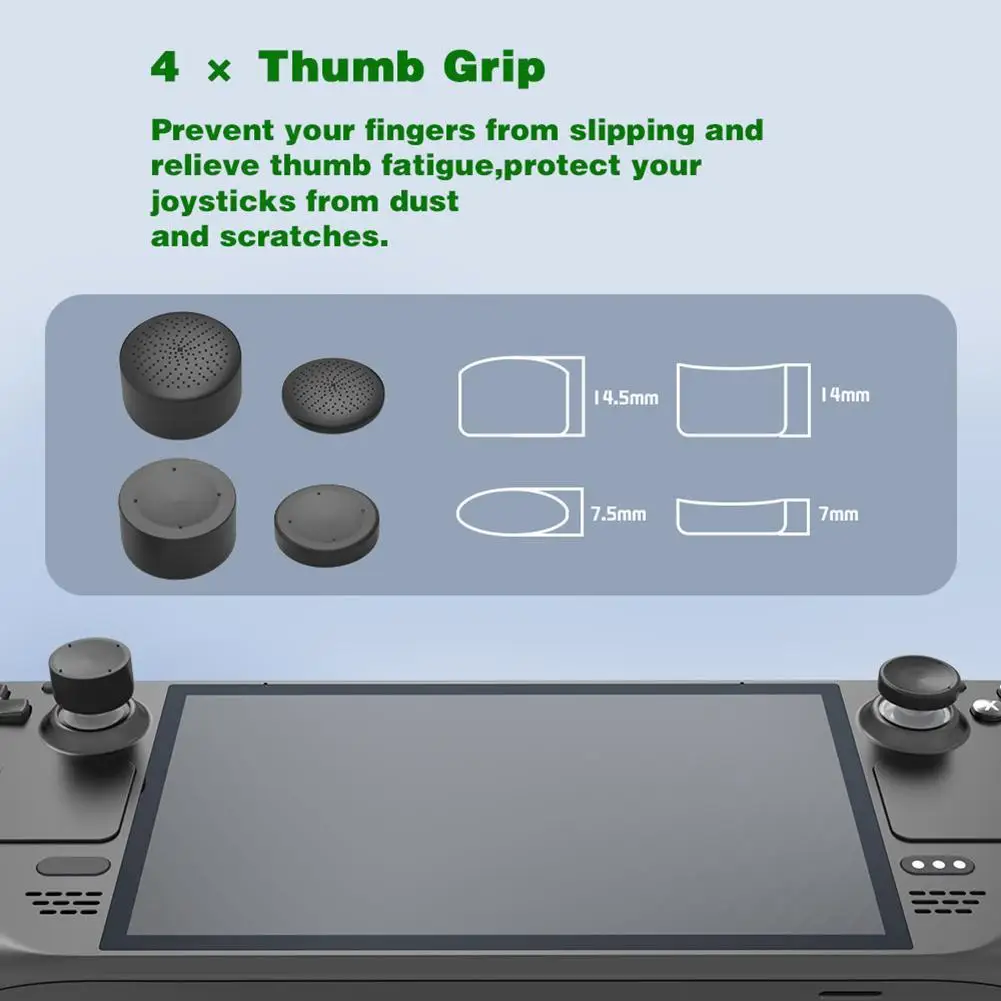 4 × Thumb Grip

Prevent your fingers from slipping and relieve thumb fatigue,protect your joysticks from dust and scratches.

14.5mm

14mm

7.5mm

7mm