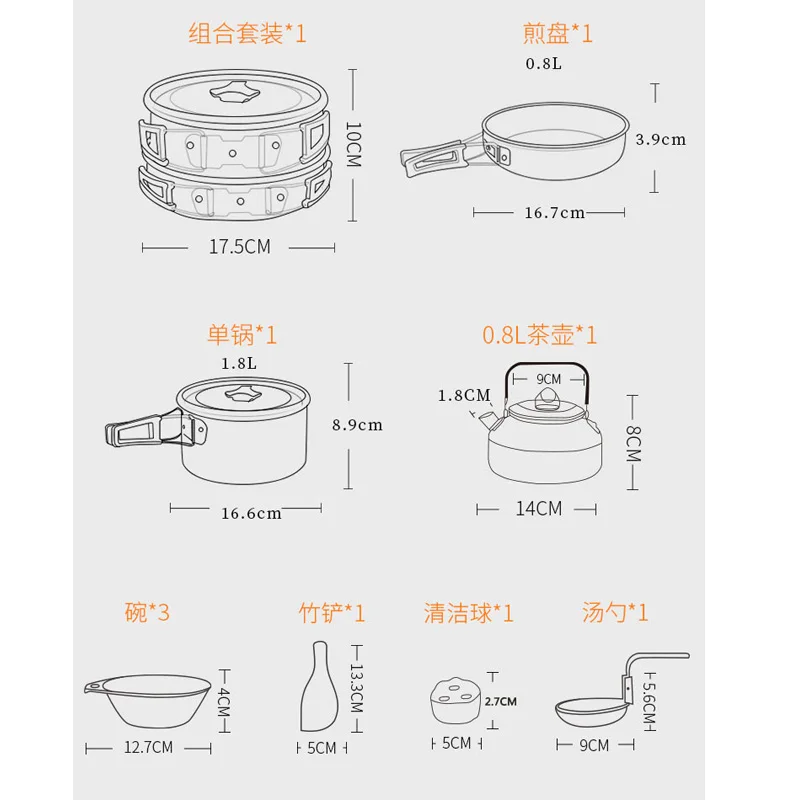 组合套装*1

10CM

17.5CM

煎盘*1

0.8L

3.9cm

16.7cm

单锅*1

1.8L

8.9cm

16.6cm

0.8L茶壶*1

9CM

1.8CM

8CM

14CM

碗*3

4CM

12.7CM

竹铲*1

13.3CM

5CM

清洁球*1

2.7CM

5CM

汤勺*1

5.6CM

9CM