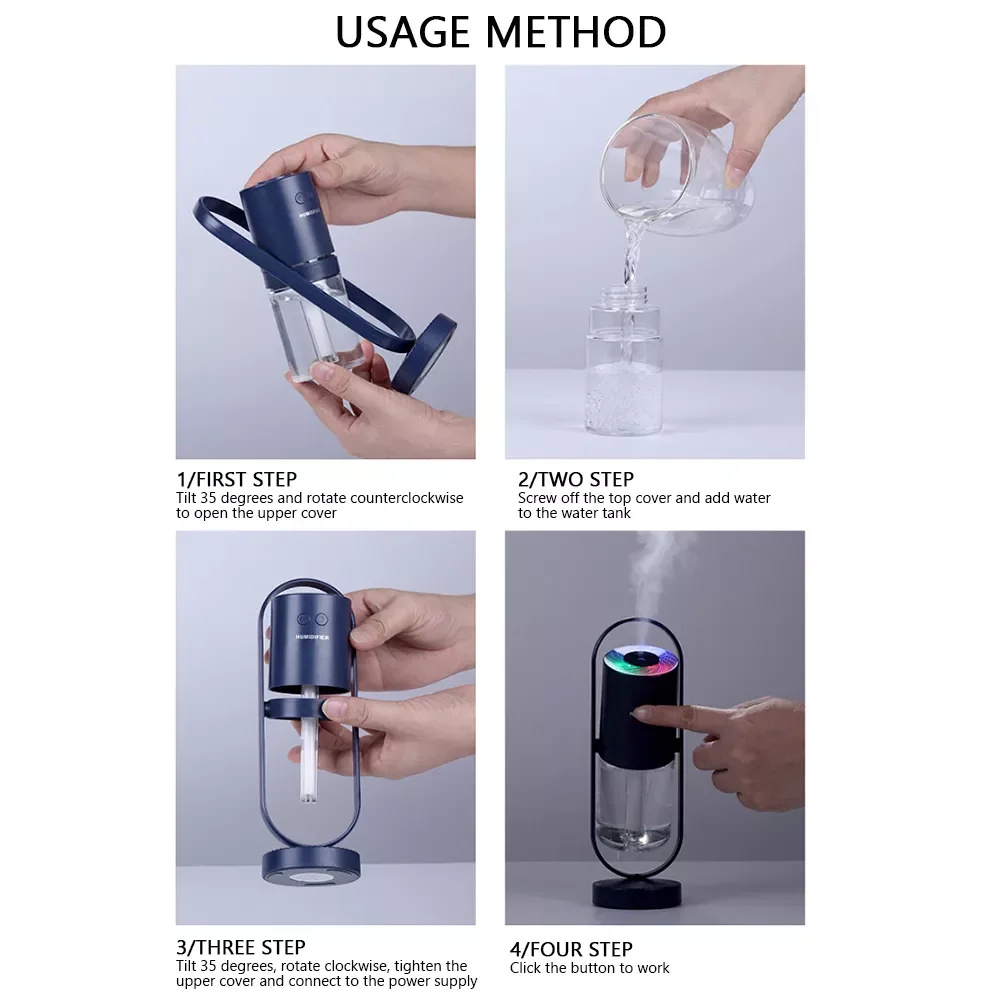 USAGE METHOD

HUMIDIFIER

1/FIRST STEP
Tilt 35 degrees and rotate counterclockwise to open the upper cover

2/TWO STEP
Screw off the top cover and add water to the water tank

HUMIDIFIER

3/THREE STEP
Tilt 35 degrees, rotate clockwise, tighten the upper cover and connect to the power supply

4/FOUR STEP
Click the button to work