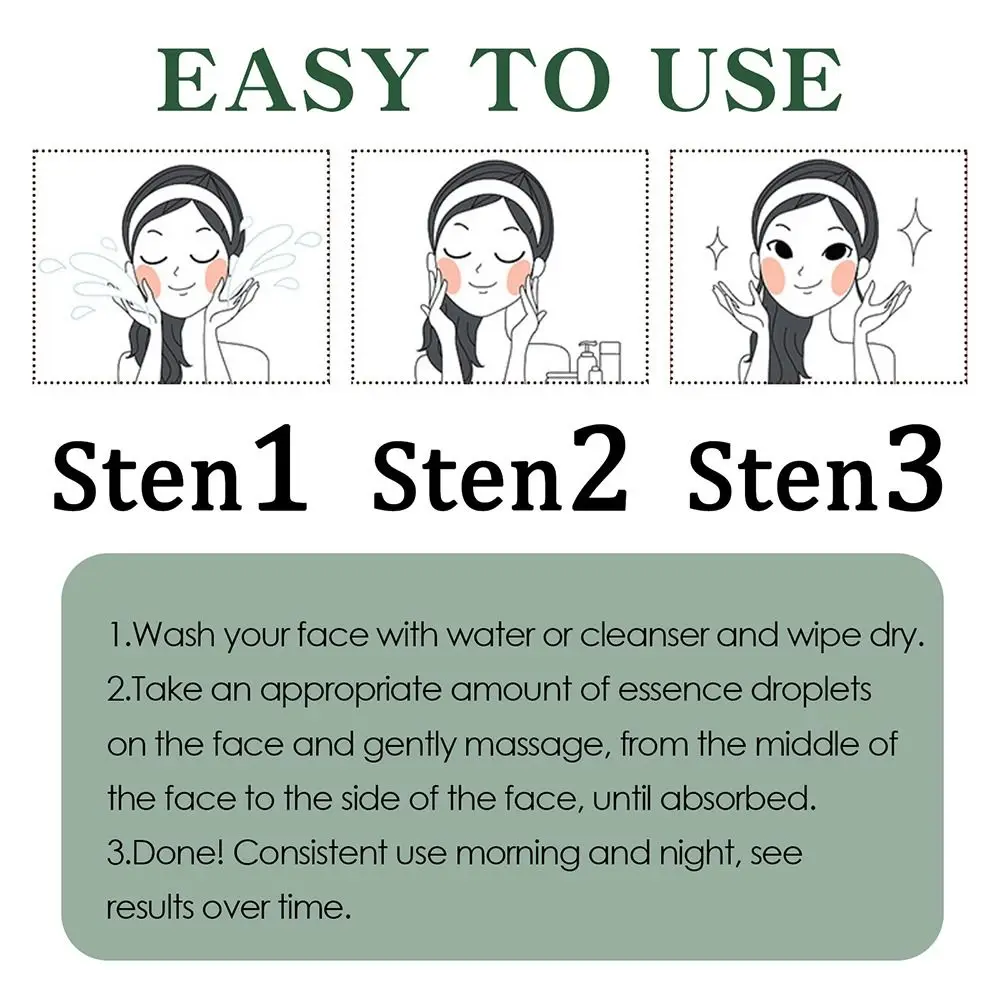 EASY TO USE

Sten1 Sten2 Sten3

1.Wash your face with water or cleanser and wipe dry.
2.Take an appropriate amount of essence droplets on the face and gently massage, from the middle of the face to the side of the face, until absorbed.
3.Done! Consistent use morning and night, see results over time.