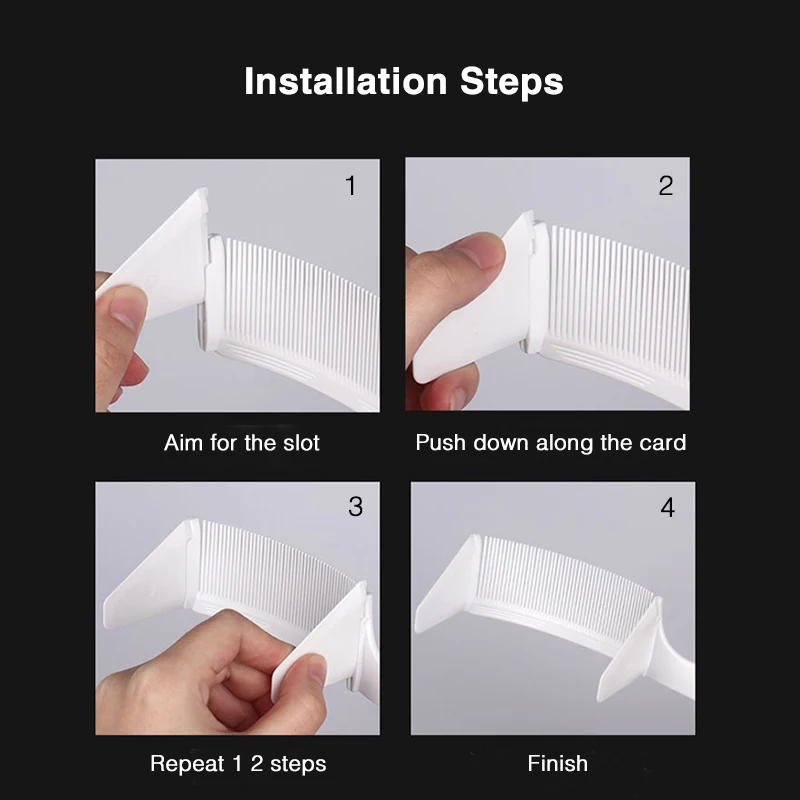 Installation Steps

1

Aim for the slot

2

Push down along the card

3

Repeat 1 2 steps

4

Finish