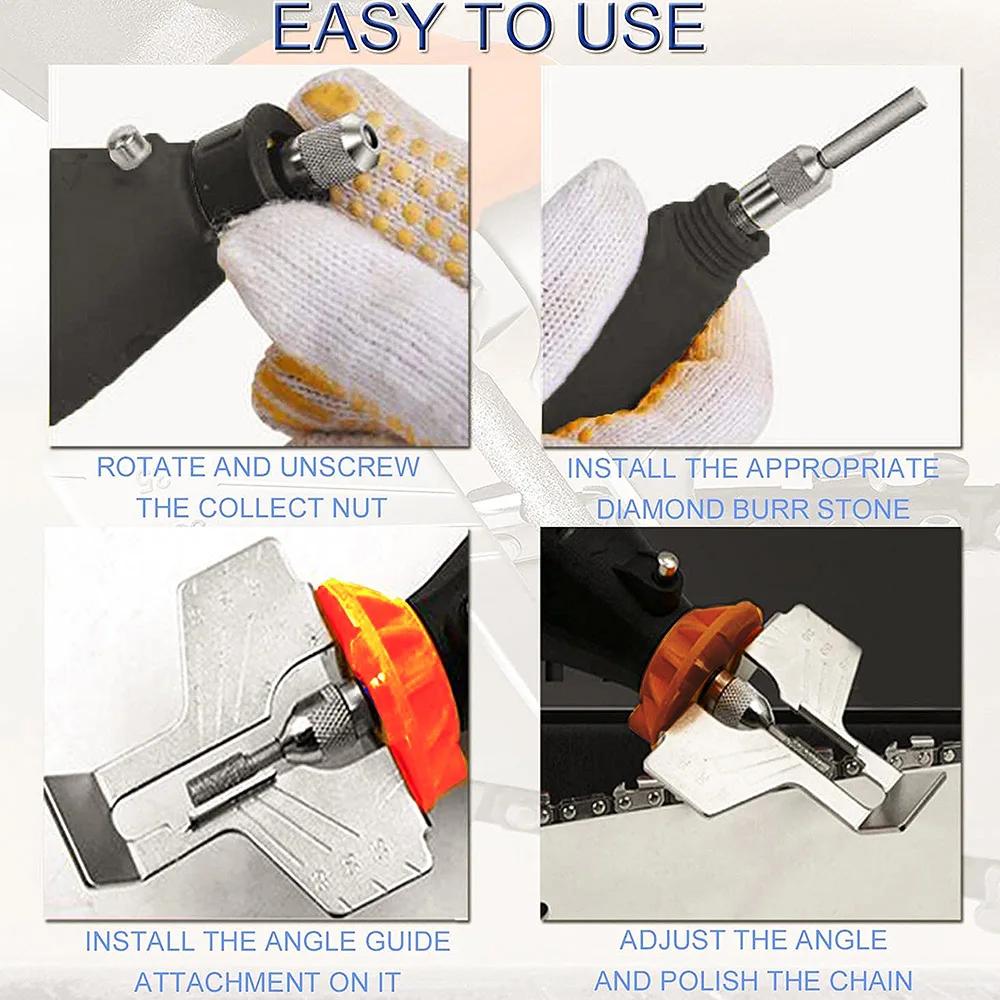 EASY TO USE

ROTATE AND UNSCREW THE COLLECT NUT

INSTALL THE APPROPRIATE DIAMOND BURR STONE

INSTALL THE ANGLE GUIDE ATTACHMENT ON IT

ADJUST THE ANGLE AND POLISH THE CHAIN