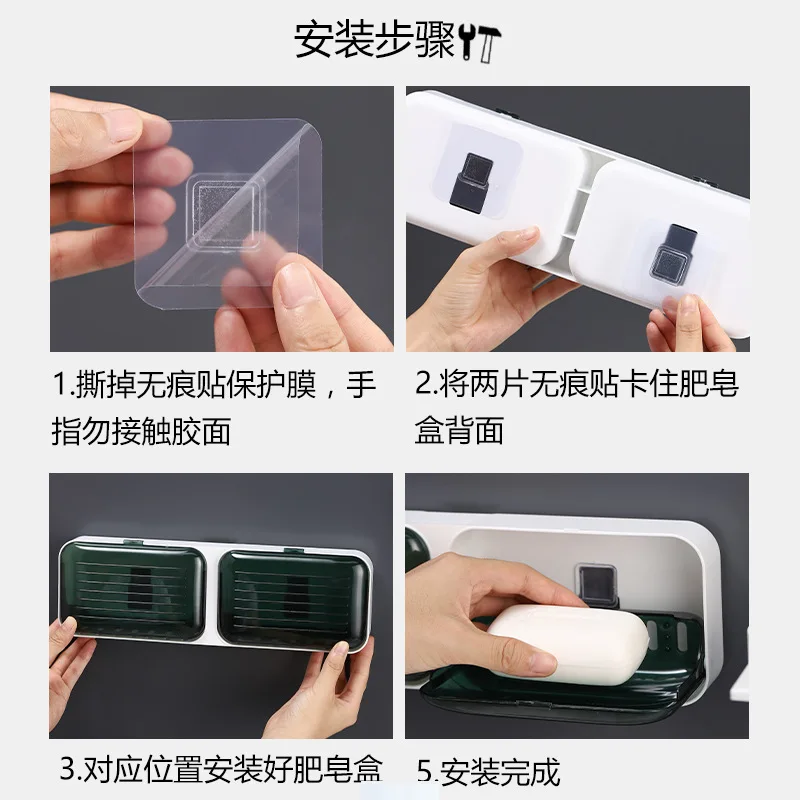 安装步骤

1.撕掉无痕贴保护膜，手指勿接触胶面

2.将两片无痕贴卡住肥皂盒背面

3.对应位置安装好肥皂盒

5.安装完成