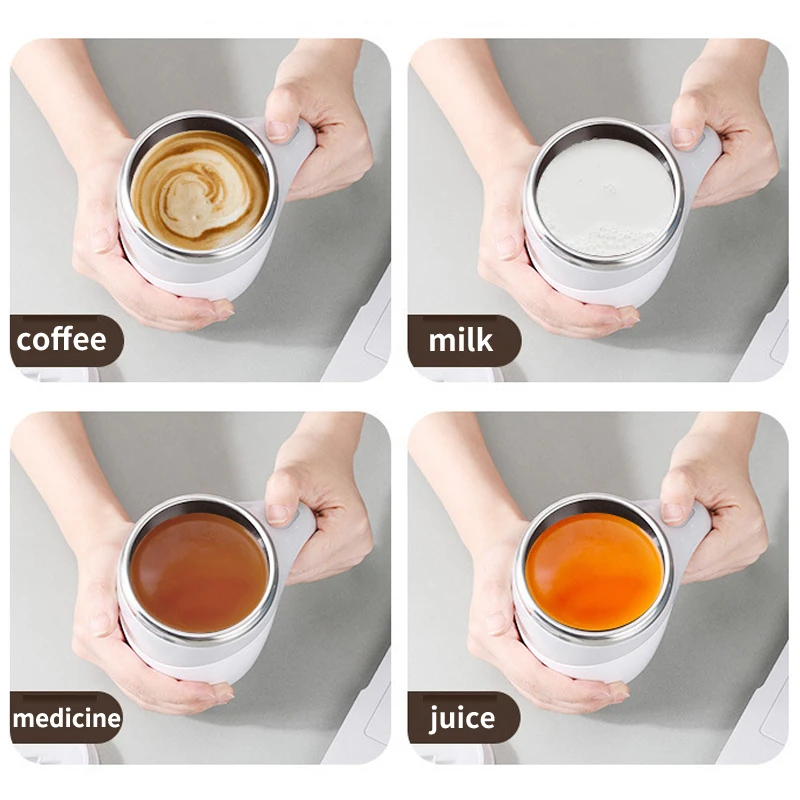 coffee

milk

medicine

juice